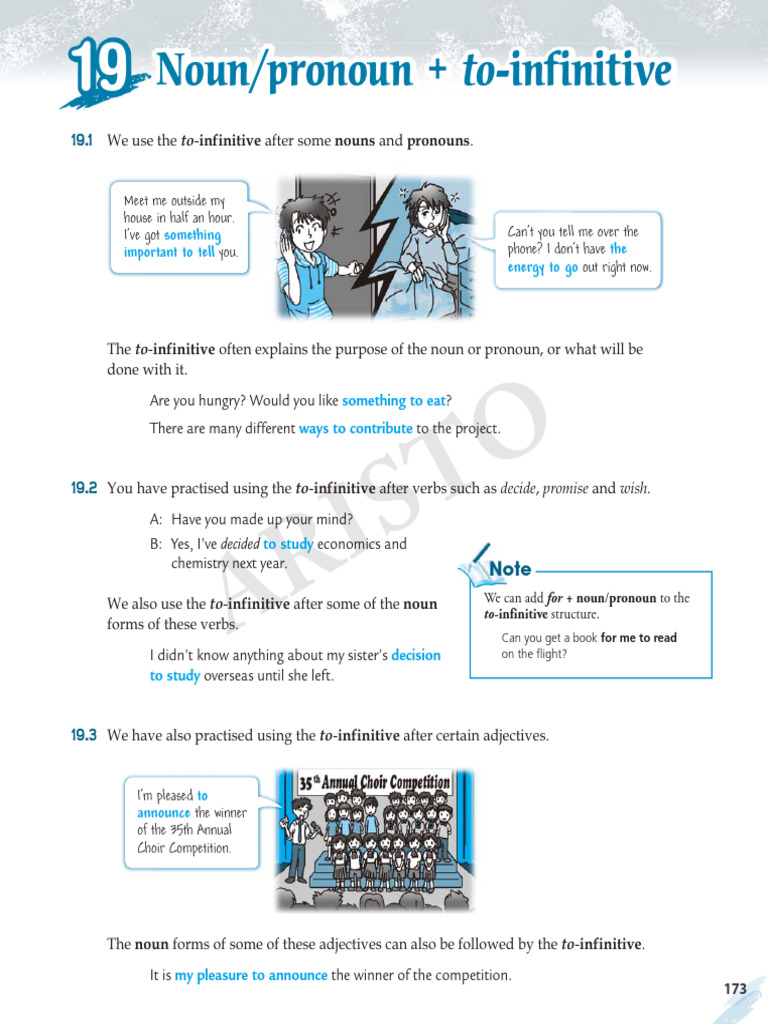 19 Noun/pronoun + to-infinitive

19.1 We use the to-infinitive after some nouns and pronouns.

Meet me outside my house in half an hour. I've got something important to tell you.

Can't you tell me over the phone? I don't have the energy to go out right now.

The to-infinitive often explains the purpose of the noun or pronoun, or what will be done with it.

Are you hungry? Would you like something to eat?

There are many different ways to contribute to the project.

ARISTO

19.2 You have practised using the to-infinitive after verbs such as decide, promise and wish.

A: Have you made up your mind?

B: Yes, I've decided to study economics and chemistry next year.

We also use the to-infinitive after some of the noun forms of these verbs.

I didn't know anything about my sister's decision to study overseas until she left.

Note

We can add for + noun/pronoun to the to-infinitive structure.

Can you get a book for me to read on the flight?

19.3 We have also practised using the to-infinitive after certain adjectives.

I'm pleased to announce the winner of the 35th Annual Choir Competition.

35th Annual Choir Competition

The noun forms of some of these adjectives can also be followed by the to-infinitive.

It is my pleasure to announce the winner of the competition.

173