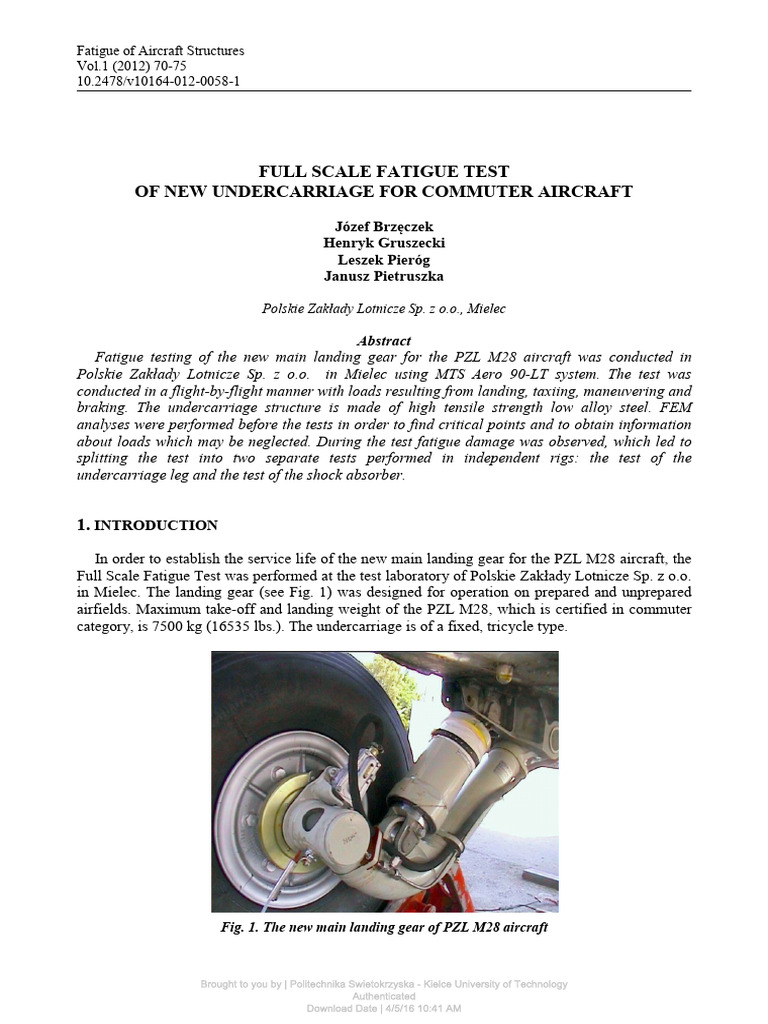 Fatigue of Aircraft Structures
Vol.1 (2012) 70-75
10.2478/v10164-012-0058-1

FULL SCALE FATIGUE TEST
OF NEW UNDERCARRIAGE FOR COMMUTER AIRCRAFT

Józef Brzęczek
Henryk Gruszecki
Leszek Pieróg
Janusz Pietruszka

Polskie Zakłady Lotnicze Sp. z o.o., Mielec

Abstract

Fatigue testing of the new main landing gear for the PZL M28 aircraft was conducted in Polskie Zakłady Lotnicze Sp. z o.o. in Mielec using MTS Aero 90-LT system. The test was conducted in a flight-by-flight manner with loads resulting from landing, taxiing, maneuvering and braking. The undercarriage structure is made of high tensile strength low alloy steel. FEM analyses were performed before the tests in order to find critical points and to obtain information about loads which may be neglected. During the test fatigue damage was observed, which led to splitting the test into two separate tests performed in independent rigs: the test of the undercarriage leg and the test of the shock absorber.

1. INTRODUCTION

In order to establish the service life of the new main landing gear for the PZL M28 aircraft, the Full Scale Fatigue Test was performed at the test laboratory of Polskie Zakłady Lotnicze Sp. z o.o. in Mielec. The landing gear (see Fig. 1) was designed for operation on prepared and unprepared airfields. Maximum take-off and landing weight of the PZL M28, which is certified in commuter category, is 7500 kg (16535 lbs.). The undercarriage is of a fixed, tricycle type.

Fig. 1. The new main landing gear of PZL M28 aircraft

Brought to you by | Politechnika Swietokrzyska - Kielce University of Technology
Authenticated
Download Date | 4/5/16 10:41 AM