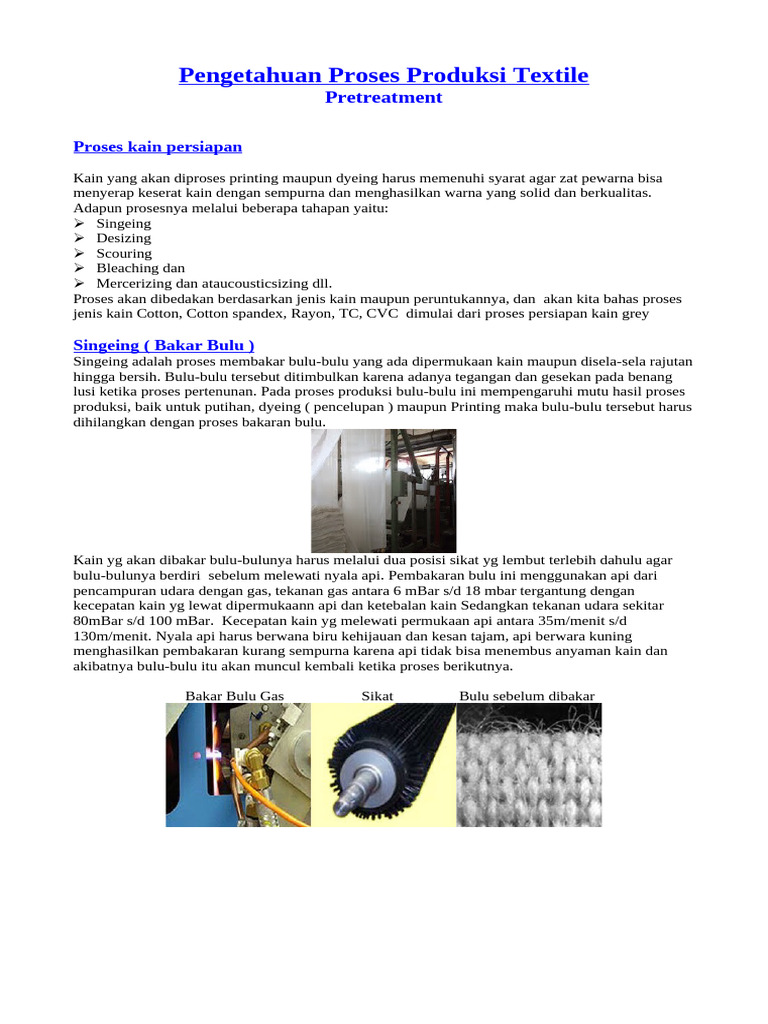 Pengetahuan Proses Produksi Textile
Pretreatment

Proses kain persiapan

Kain yang akan diproses printing maupun dyeing harus memenuhi syarat agar zat pewarna bisa menyerap keserat kain dengan sempurna dan menghasilkan warna yang solid dan berkualitas. Adapun prosesnya melalui beberapa tahapan yaitu:
➢ Singeing
➢ Desizing
➢ Scouring
➢ Bleaching dan
➢ Mercerizing dan ataucousticsizing dll.
Proses akan dibedakan berdasarkan jenis kain maupun peruntukannya, dan akan kita bahas proses jenis kain Cotton, Cotton spandex, Rayon, TC, CVC dimulai dari proses persiapan kain grey

Singeing ( Bakar Bulu )
Singeing adalah proses membakar bulu-bulu yang ada dipermukaan kain maupun disela-sela rajutan hingga bersih. Bulu-bulu tersebut ditimbulkan karena adanya tegangan dan gesekan pada benang lusi ketika proses pertenunan. Pada proses produksi bulu-bulu ini mempengaruhi mutu hasil proses produksi, baik untuk putihan, dyeing ( pencelupan ) maupun Printing maka bulu-bulu tersebut harus dihilangkan dengan proses bakaran bulu.

Kain yg akan dibakar bulu-bulunya harus melalui dua posisi sikat yg lembut terlebih dahulu agar bulu-bulunya berdiri sebelum melewati nyala api. Pembakaran bulu ini menggunakan api dari pencampuran udara dengan gas, tekanan gas antara 6 mBar s/d 18 mbar tergantung dengan kecepatan kain yg lewat dipermukaann api dan ketebalan kain Sedangkan tekanan udara sekitar 80mBar s/d 100 mBar. Kecepatan kain yg melewati permukaan api antara 35m/menit s/d 130m/menit. Nyala api harus berwana biru kehijauan dan kesan tajam, api berwara kuning menghasilkan pembakaran kurang sempurna karena api tidak bisa menembus anyaman kain dan akibatnya bulu-bulu itu akan muncul kembali ketika proses berikutnya.

Bakar Bulu Gas Sikat Bulu sebelum dibakar