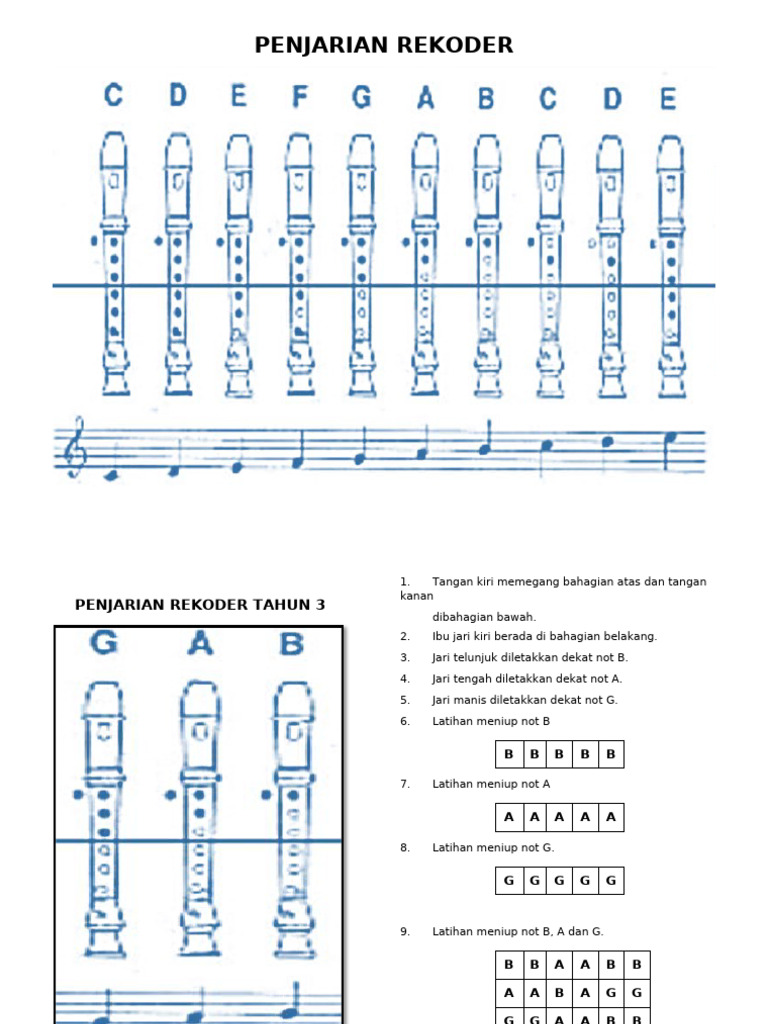 PENJARIAN REKODER

C D E F G A B C D E

PENJARIAN REKODER TAHUN 3

G A B

1. Tangan kiri memegang bahagian atas dan tangan kanan dibahagian bawah.

2. Ibu jari kiri berada di bahagian belakang.

3. Jari telunjuk diletakkan dekat not B.

4. Jari tengah diletakkan dekat not A.

5. Jari manis diletakkan dekat not G.

6. Latihan meniup not B

| B | B | B | B | B |
|---|---|---|---|---|

7. Latihan meniup not A

| A | A | A | A | A |
|---|---|---|---|---|

8. Latihan meniup not G.

| G | G | G | G | G |
|---|---|---|---|---|

9. Latihan meniup not B, A dan G.

| B | B | A | A | B | B |
|---|---|---|---|---|---|
| A | A | B | A | G | G |
| G | G | A | A | B | B |