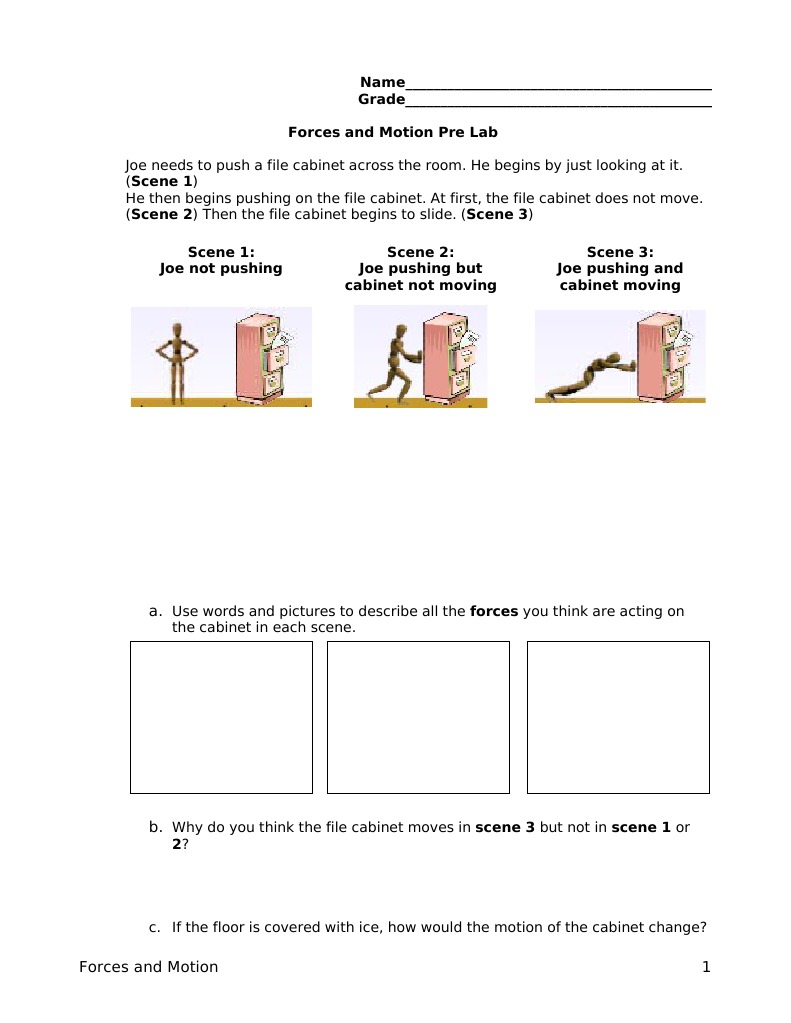 Name________________________________________
Grade________________________________________

Forces and Motion Pre Lab

Joe needs to push a file cabinet across the room. He begins by just looking at it. (Scene 1)
He then begins pushing on the file cabinet. At first, the file cabinet does not move. (Scene 2) Then the file cabinet begins to slide. (Scene 3)

Scene 1:
Joe not pushing

Scene 2:
Joe pushing but cabinet not moving

Scene 3:
Joe pushing and cabinet moving

a. Use words and pictures to describe all the forces you think are acting on the cabinet in each scene.

b. Why do you think the file cabinet moves in scene 3 but not in scene 1 or 2?

c. If the floor is covered with ice, how would the motion of the cabinet change?

Forces and Motion 1