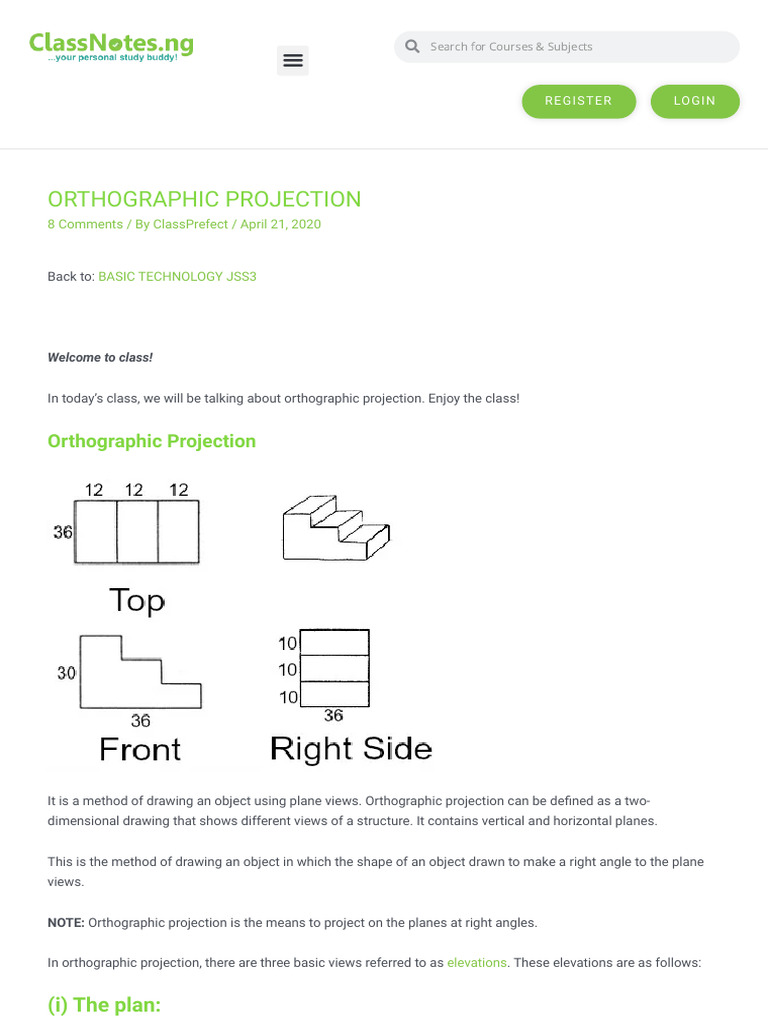 ClassNotes.ng
...your personal study buddy!

Search for Courses & Subjects

REGISTER LOGIN

ORTHOGRAPHIC PROJECTION
8 Comments / By ClassPrefect / April 21, 2020

Back to: BASIC TECHNOLOGY JSS3

Welcome to class!

In today's class, we will be talking about orthographic projection. Enjoy the class!

Orthographic Projection

12 12 12
36
Top

30
36
Front

10
10
10
36
Right Side

It is a method of drawing an object using plane views. Orthographic projection can be defined as a two-dimensional drawing that shows different views of a structure. It contains vertical and horizontal planes.

This is the method of drawing an object in which the shape of an object drawn to make a right angle to the plane views.

NOTE: Orthographic projection is the means to project on the planes at right angles.

In orthographic projection, there are three basic views referred to as elevations. These elevations are as follows:

(i) The plan: