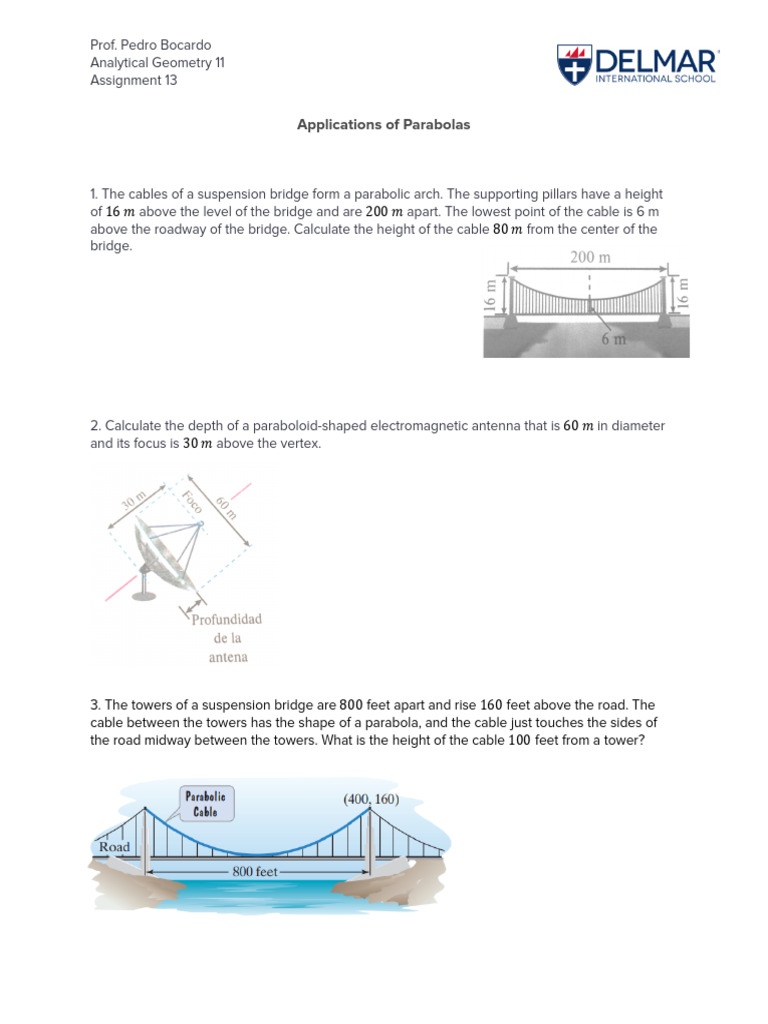 Prof. Pedro Bocardo
Analytical Geometry 11
Assignment 13

DELMAR
INTERNATIONAL SCHOOL

Applications of Parabolas

1. The cables of a suspension bridge form a parabolic arch. The supporting pillars have a height of $16\ m$ above the level of the bridge and are $200\ m$ apart. The lowest point of the cable is 6 m above the roadway of the bridge. Calculate the height of the cable $80\ m$ from the center of the bridge.

200 m
16 m
16 m
6 m

2. Calculate the depth of a paraboloid-shaped electromagnetic antenna that is $60\ m$ in diameter and its focus is $30\ m$ above the vertex.

30 m
Foco
60 m
Profundidad de la antena

3. The towers of a suspension bridge are $800$ feet apart and rise $160$ feet above the road. The cable between the towers has the shape of a parabola, and the cable just touches the sides of the road midway between the towers. What is the height of the cable $100$ feet from a tower?

Parabolic Cable
(400, 160)
Road
800 feet