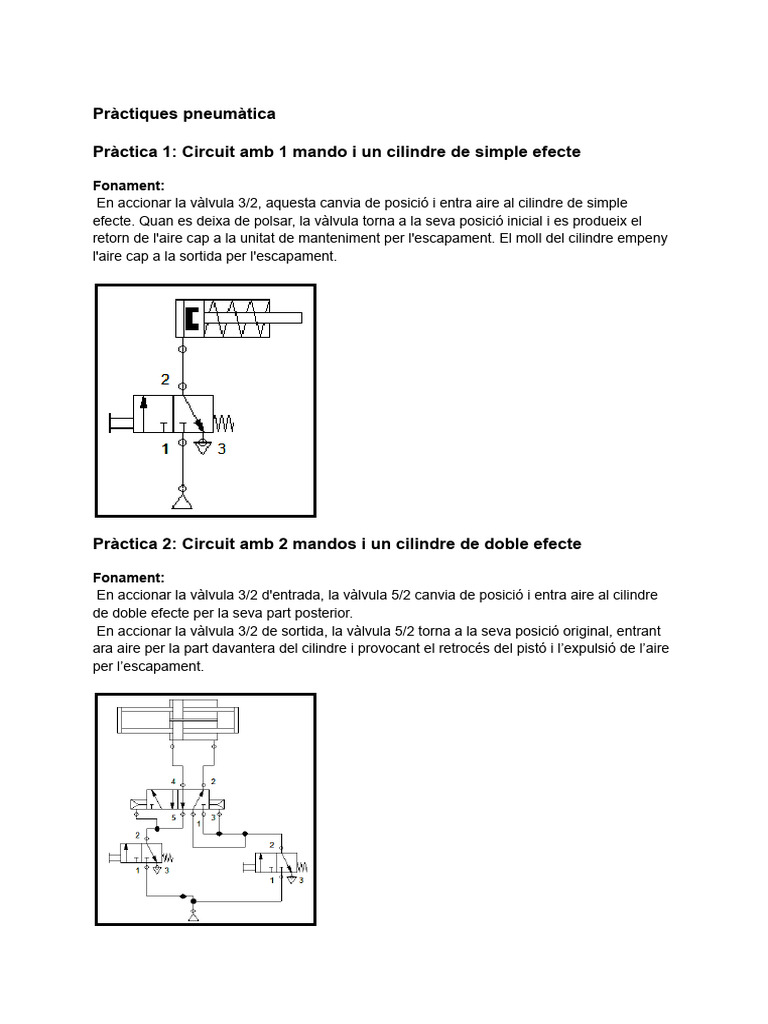 Pràctiques pneumàtica

Pràctica 1: Circuit amb 1 mando i un cilindre de simple efecte

Fonament:
En accionar la vàlvula 3/2, aquesta canvia de posició i entra aire al cilindre de simple efecte. Quan es deixa de polsar, la vàlvula torna a la seva posició inicial i es produeix el retorn de l'aire cap a la unitat de manteniment per l'escapament. El moll del cilindre empeny l'aire cap a la sortida per l'escapament.

2
1
3

Pràctica 2: Circuit amb 2 mandos i un cilindre de doble efecte

Fonament:
En accionar la vàlvula 3/2 d'entrada, la vàlvula 5/2 canvia de posició i entra aire al cilindre de doble efecte per la seva part posterior.
En accionar la vàlvula 3/2 de sortida, la vàlvula 5/2 torna a la seva posició original, entrant ara aire per la part davantera del cilindre i provocant el retrocés del pistó i l'expulsió de l'aire per l'escapament.

4
2
5
1
3
2
1
3
2
1
3