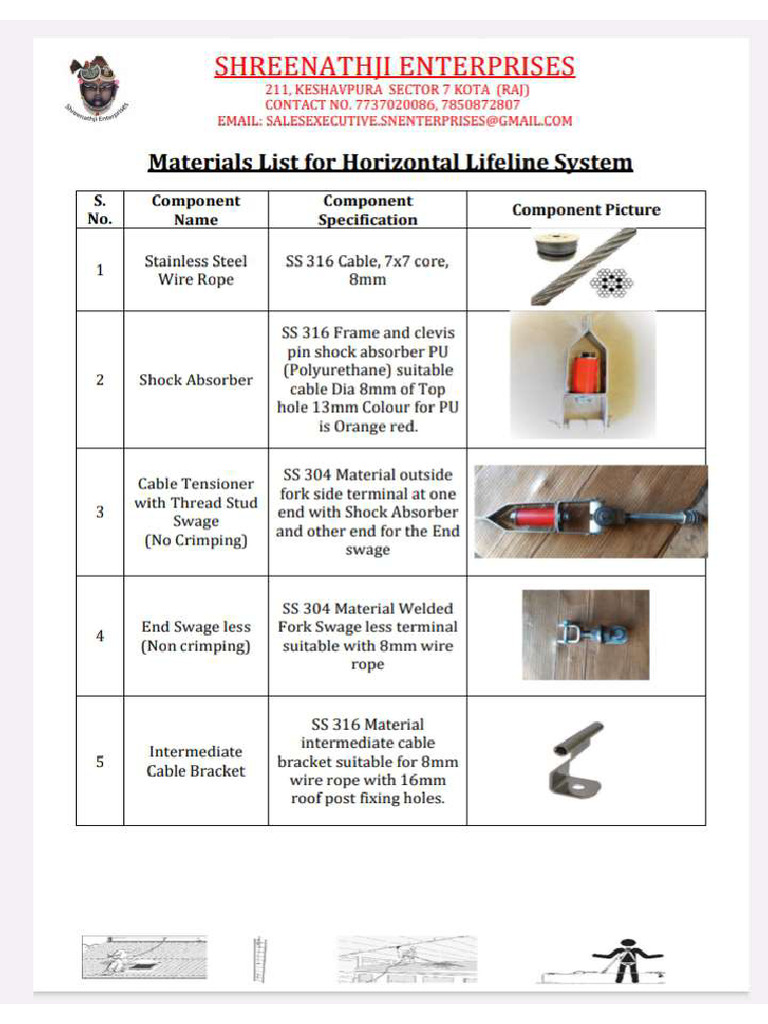 Shreenathji Enterprises

SHREENATHJI ENTERPRISES
211, KESHAVPURA SECTOR 7 KOTA (RAJ)
CONTACT NO. 7737020086, 7850872807
EMAIL: SALESEXECUTIVE.SNENTERPRISES@GMAIL.COM

Materials List for Horizontal Lifeline System

| S. No. | Component Name | Component Specification | Component Picture |
|---|---|---|---|
| 1 | Stainless Steel Wire Rope | SS 316 Cable, 7x7 core, 8mm | |
| 2 | Shock Absorber | SS 316 Frame and clevis pin shock absorber PU (Polyurethane) suitable cable Dia 8mm of Top hole 13mm Colour for PU is Orange red. | |
| 3 | Cable Tensioner with Thread Stud Swage (No Crimping) | SS 304 Material outside fork side terminal at one end with Shock Absorber and other end for the End swage | |
| 4 | End Swage less (Non crimping) | SS 304 Material Welded Fork Swage less terminal suitable with 8mm wire rope | |
| 5 | Intermediate Cable Bracket | SS 316 Material intermediate cable bracket suitable for 8mm wire rope with 16mm roof post fixing holes. | |