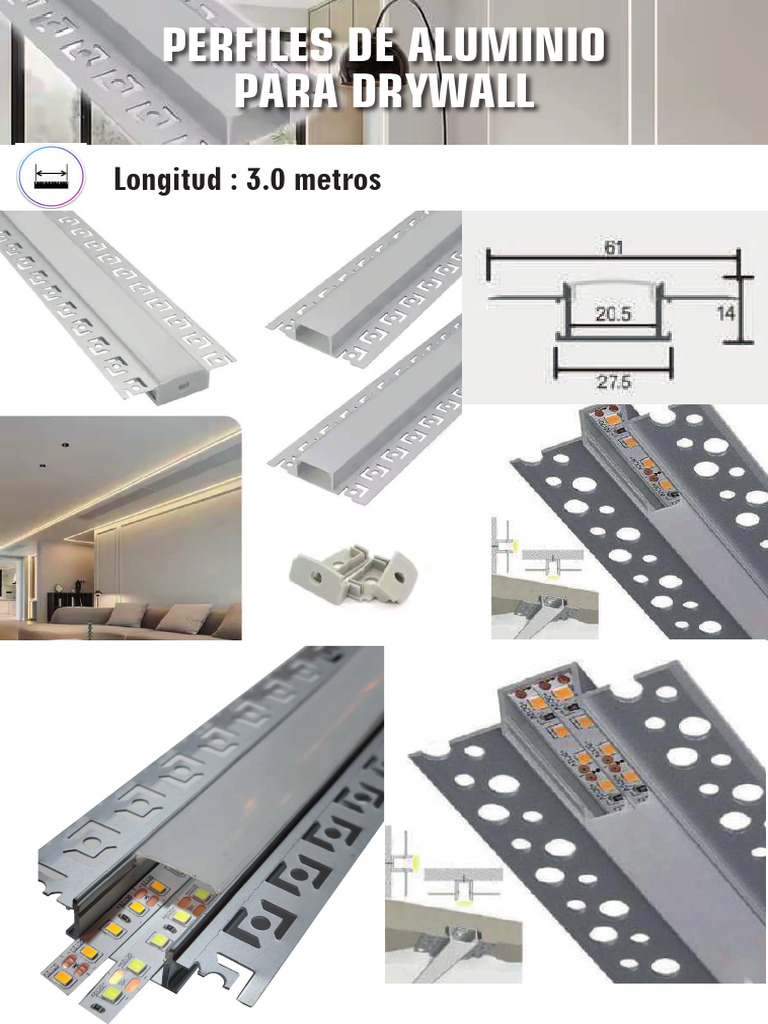 PERFILES DE ALUMINIO PARA DRYWALL

Longitud : 3.0 metros

61

20.5

14

27.5