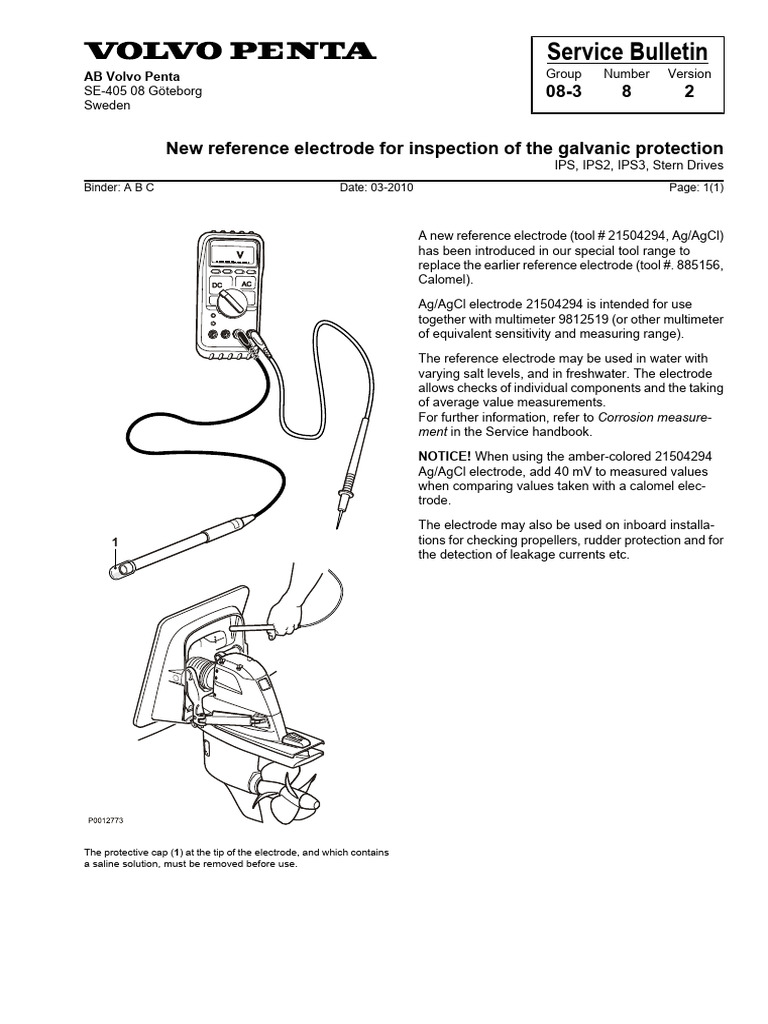 VOLVO PENTA

AB Volvo Penta
SE-405 08 Göteborg
Sweden

Service Bulletin

| Group | Number | Version |
|---|---|---|
| 08-3 | 8 | 2 |

New reference electrode for inspection of the galvanic protection
IPS, IPS2, IPS3, Stern Drives

Binder: A B C    Date: 03-2010    Page: 1(1)

V
DC AC

1

P0012773

The protective cap (1) at the tip of the electrode, and which contains a saline solution, must be removed before use.

A new reference electrode (tool # 21504294, Ag/AgCl) has been introduced in our special tool range to replace the earlier reference electrode (tool #. 885156, Calomel).

Ag/AgCl electrode 21504294 is intended for use together with multimeter 9812519 (or other multimeter of equivalent sensitivity and measuring range).

The reference electrode may be used in water with varying salt levels, and in freshwater. The electrode allows checks of individual components and the taking of average value measurements.
For further information, refer to Corrosion measurement in the Service handbook.

NOTICE! When using the amber-colored 21504294 Ag/AgCl electrode, add 40 mV to measured values when comparing values taken with a calomel electrode.

The electrode may also be used on inboard installations for checking propellers, rudder protection and for the detection of leakage currents etc.