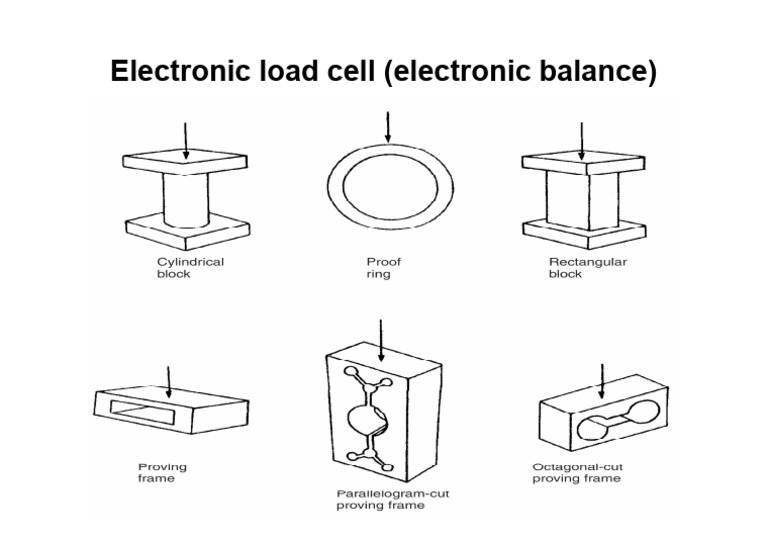 Electronic load cell (electronic balance)

Cylindrical block

Proof ring

Rectangular block

Proving frame

Parallelogram-cut proving frame

Octagonal-cut proving frame