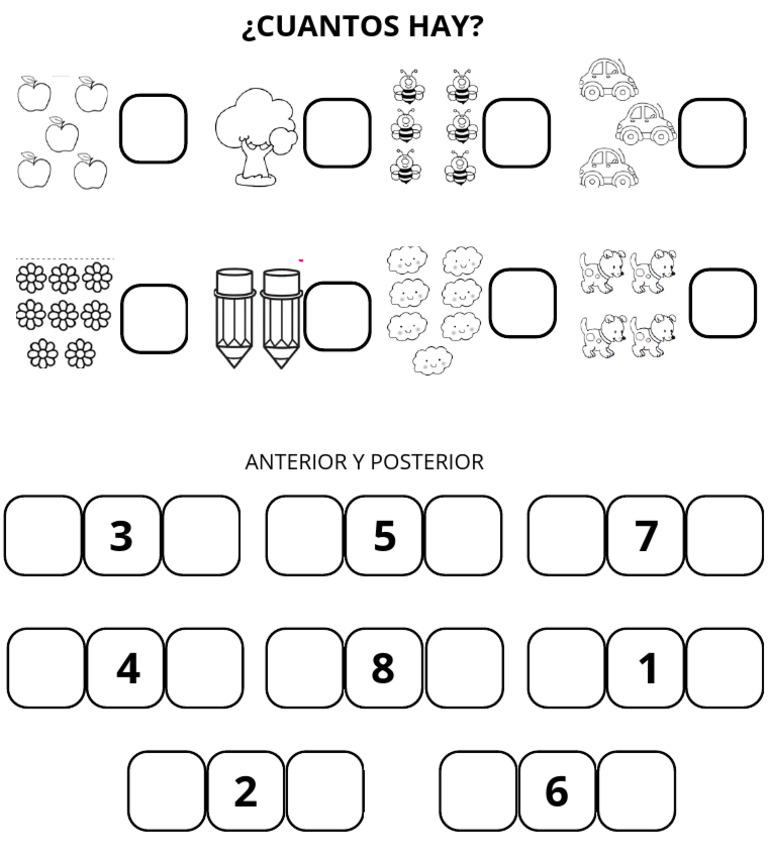 ¿CUANTOS HAY?

ANTERIOR Y POSTERIOR

3 5 7

4 8 1

2 6