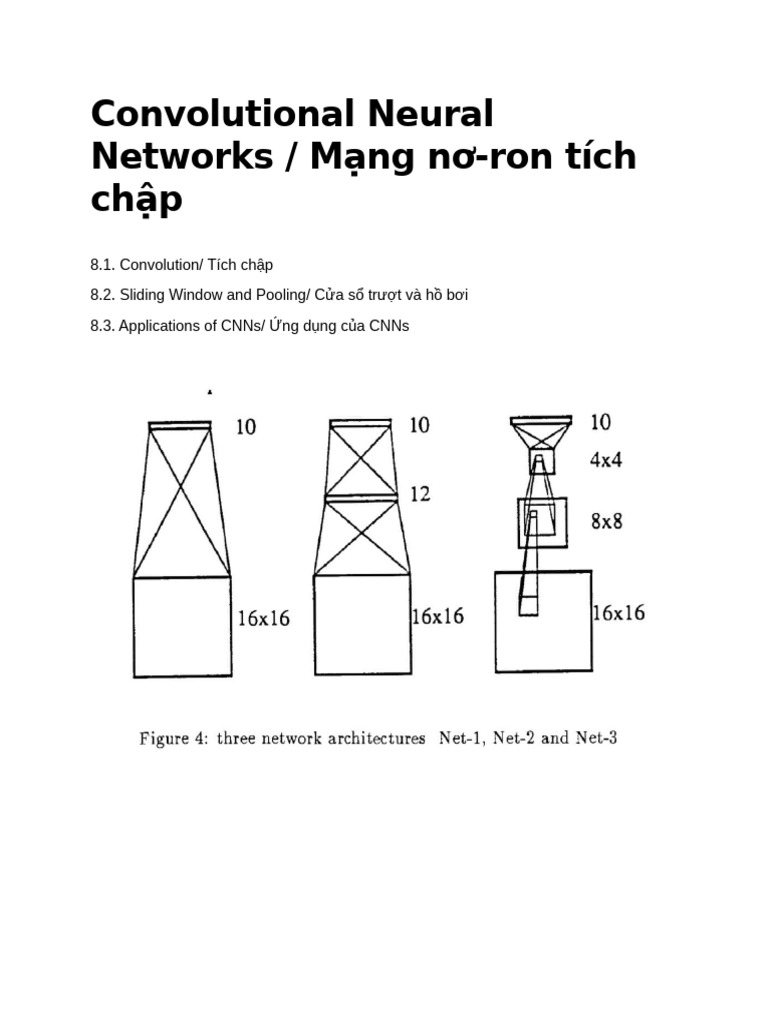 Convolutional Neural Networks / Mạng nơ-ron tích chập

8.1. Convolution/ Tích chập

8.2. Sliding Window and Pooling/ Cửa sổ trượt và hồ bơi

8.3. Applications of CNNs/ Ứng dụng của CNNs

10

16x16

10

12

16x16

10

4x4

8x8

16x16

Figure 4: three network architectures Net-1, Net-2 and Net-3