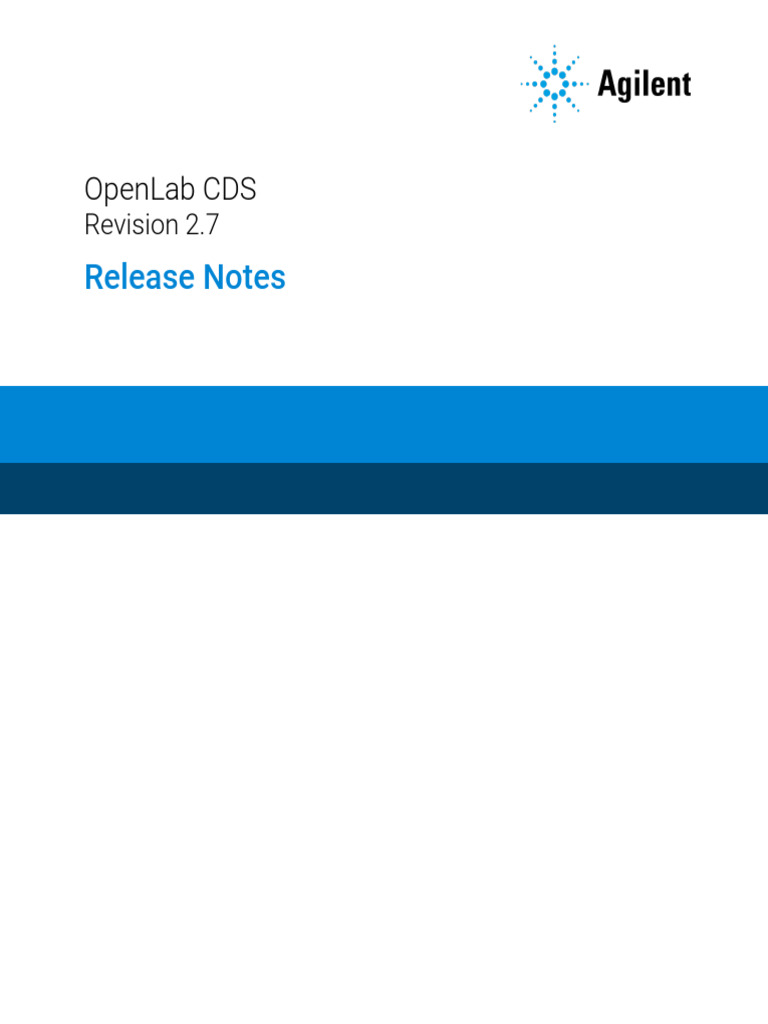 Agilent

OpenLab CDS
Revision 2.7

Release Notes