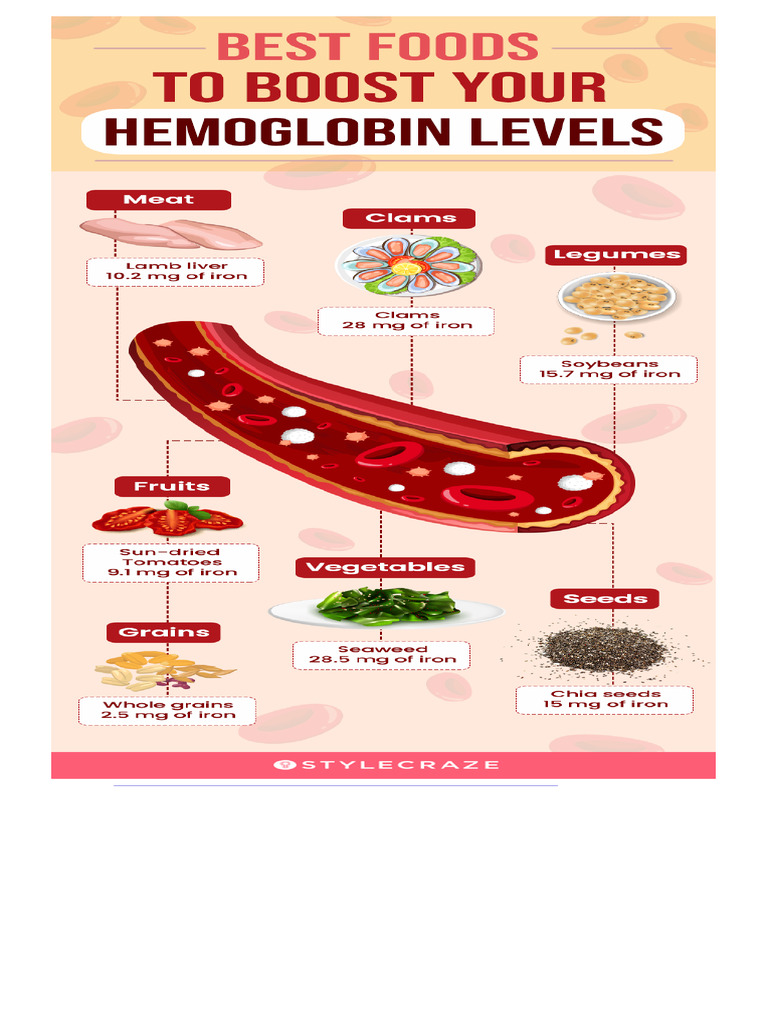 BEST FOODS
TO BOOST YOUR
HEMOGLOBIN LEVELS

Meat
Lamb liver
10.2 mg of iron

Clams
Clams
28 mg of iron

Legumes
Soybeans
15.7 mg of iron

Fruits
Sun-dried Tomatoes
9.1 mg of iron

Vegetables
Seaweed
28.5 mg of iron

Seeds
Chia seeds
15 mg of iron

Grains
Whole grains
2.5 mg of iron

STYLECRAZE