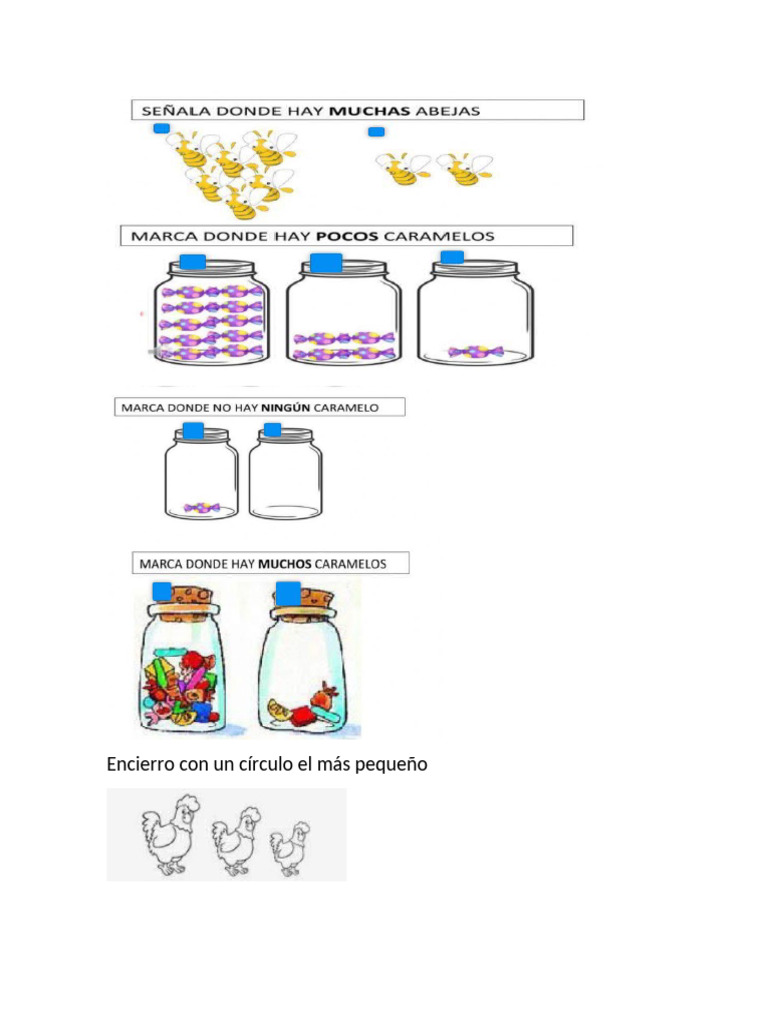 SEÑALA DONDE HAY MUCHAS ABEJAS

MARCA DONDE HAY POCOS CARAMELOS

MARCA DONDE NO HAY NINGÚN CARAMELO

MARCA DONDE HAY MUCHOS CARAMELOS

Encierro con un círculo el más pequeño