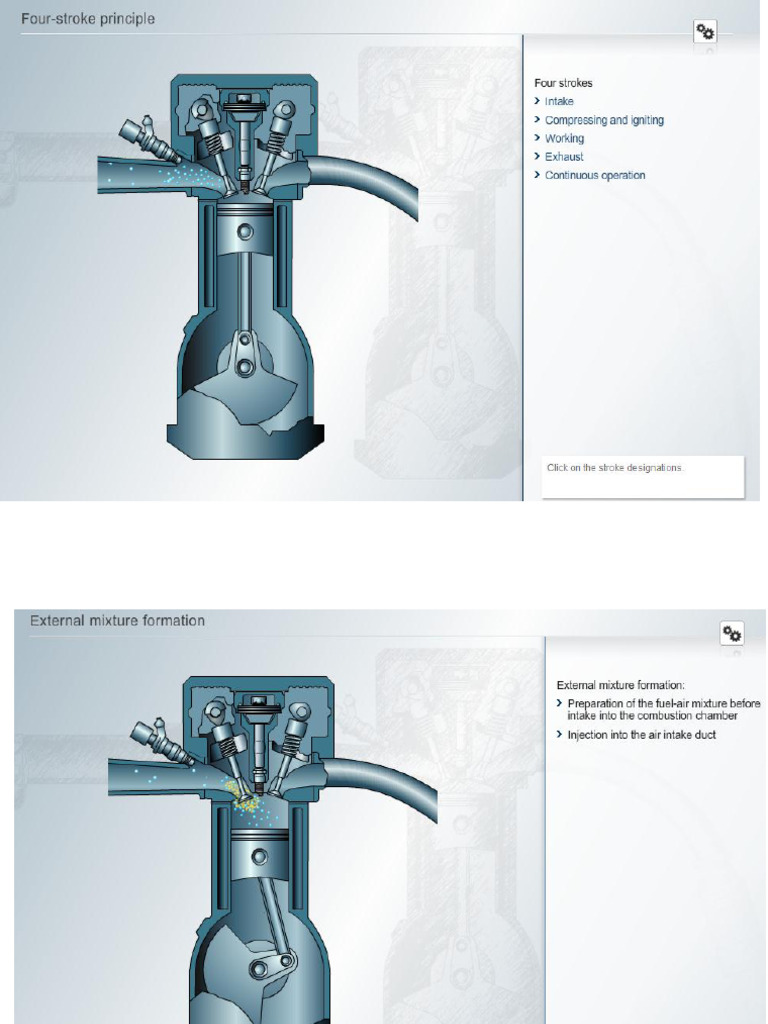 Four-stroke principle

Four strokes
> Intake
> Compressing and igniting
> Working
> Exhaust
> Continuous operation

Click on the stroke designations.

External mixture formation

External mixture formation:
> Preparation of the fuel-air mixture before intake into the combustion chamber
> Injection into the air intake duct