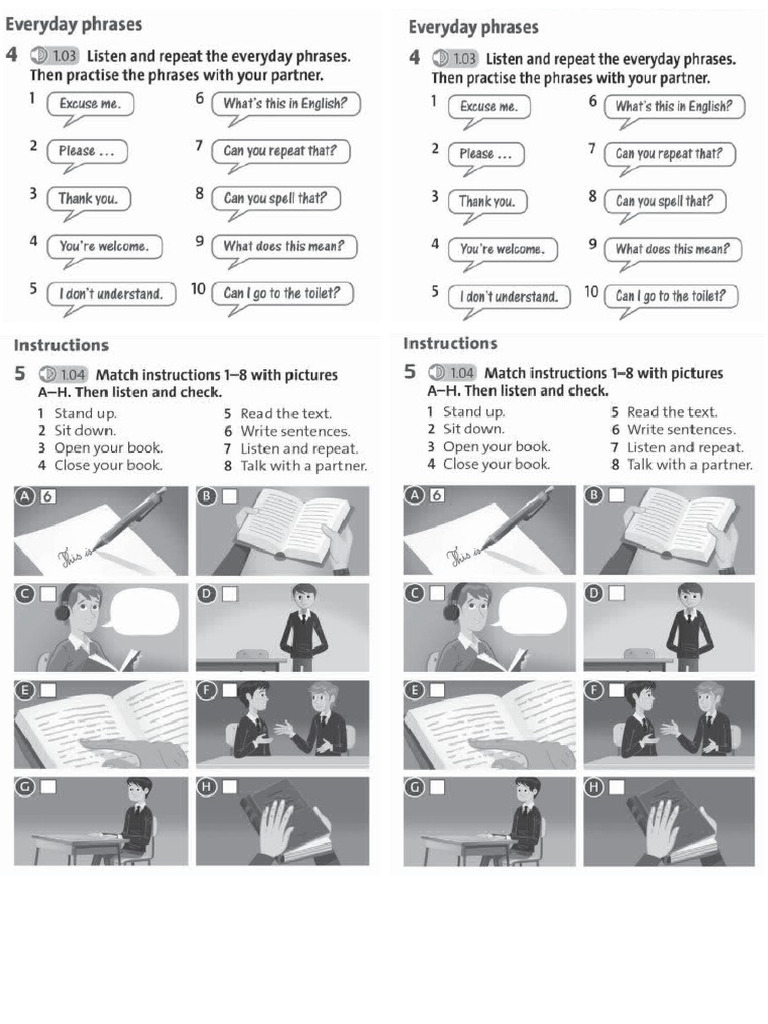 Everyday phrases

4 1.03 Listen and repeat the everyday phrases. Then practise the phrases with your partner.

1 Excuse me.
2 Please ...
3 Thank you.
4 You're welcome.
5 I don't understand.
6 What's this in English?
7 Can you repeat that?
8 Can you spell that?
9 What does this mean?
10 Can I go to the toilet?

Instructions

5 1.04 Match instructions 1–8 with pictures A–H. Then listen and check.

1 Stand up.
2 Sit down.
3 Open your book.
4 Close your book.
5 Read the text.
6 Write sentences.
7 Listen and repeat.
8 Talk with a partner.

A 6
This is
B
C
D
E
F
G
H

Everyday phrases

4 1.03 Listen and repeat the everyday phrases. Then practise the phrases with your partner.

1 Excuse me.
2 Please ...
3 Thank you.
4 You're welcome.
5 I don't understand.
6 What's this in English?
7 Can you repeat that?
8 Can you spell that?
9 What does this mean?
10 Can I go to the toilet?

Instructions

5 1.04 Match instructions 1–8 with pictures A–H. Then listen and check.

1 Stand up.
2 Sit down.
3 Open your book.
4 Close your book.
5 Read the text.
6 Write sentences.
7 Listen and repeat.
8 Talk with a partner.

A 6
This is
B
C
D
E
F
G
H