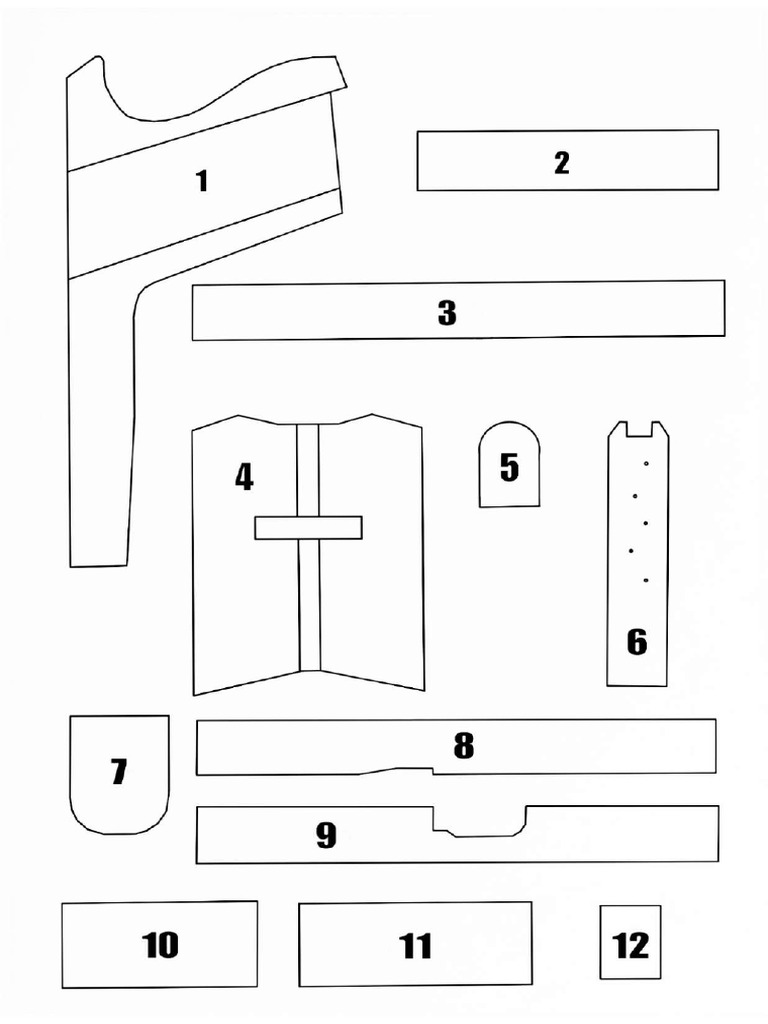 1
2
3
4
5
6
7
8
9
10
11
12