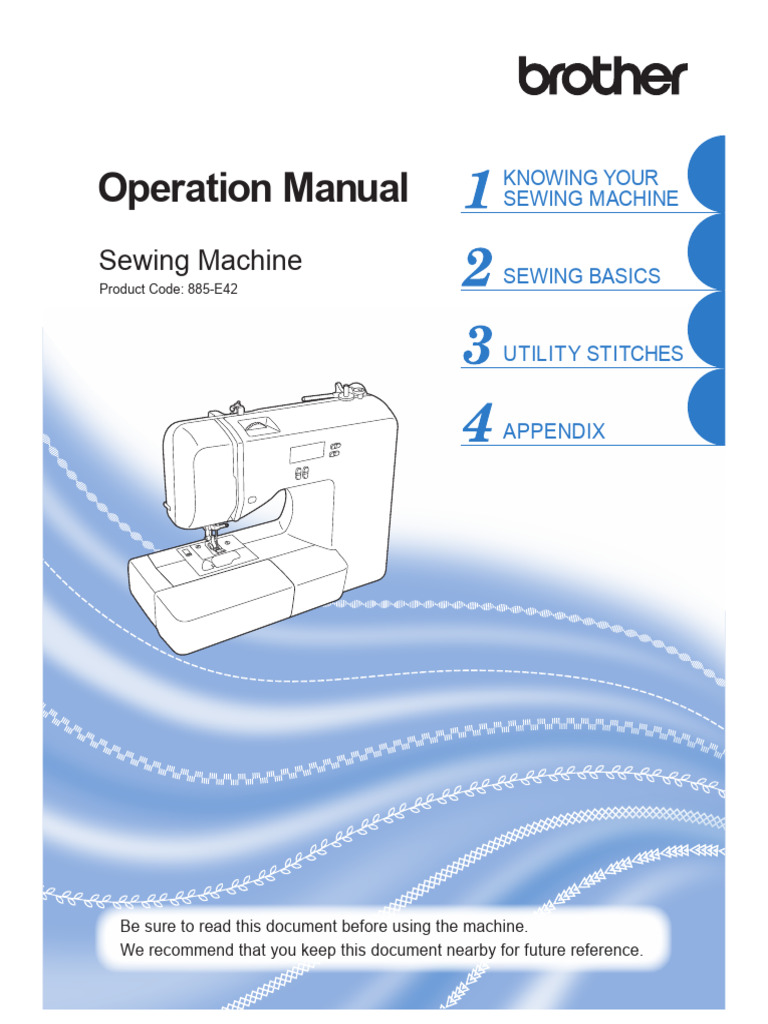 brother

Operation Manual

Sewing Machine

Product Code: 885-E42

1 KNOWING YOUR SEWING MACHINE

2 SEWING BASICS

3 UTILITY STITCHES

4 APPENDIX

Be sure to read this document before using the machine.
We recommend that you keep this document nearby for future reference.