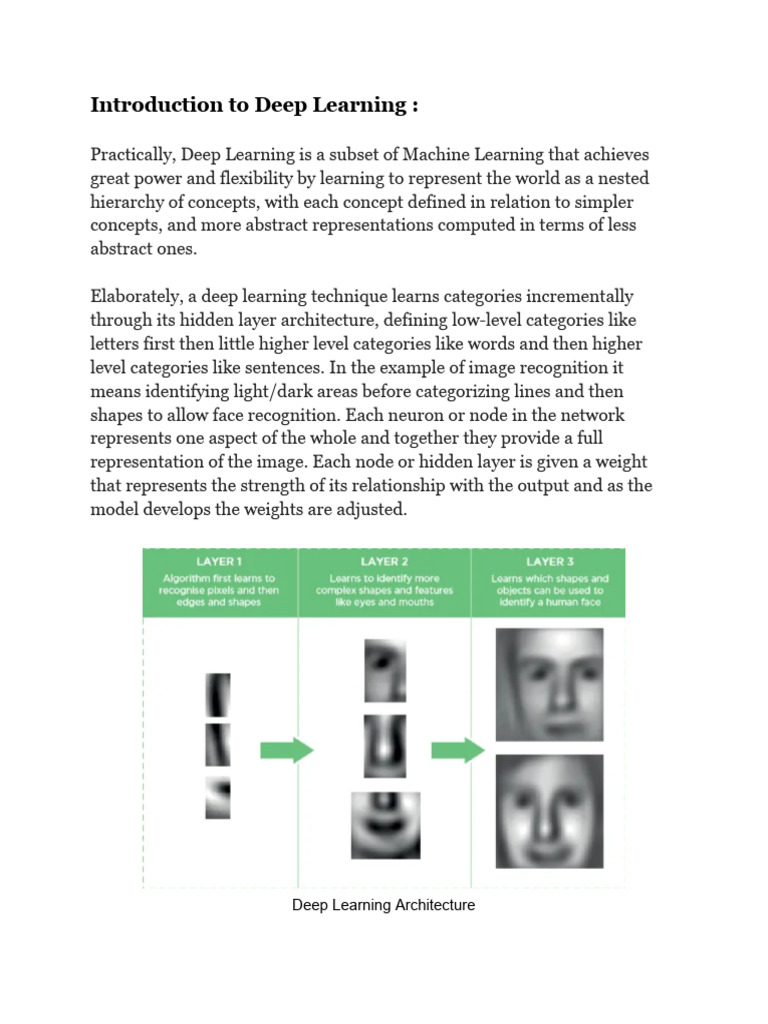 Introduction to Deep Learning :

Practically, Deep Learning is a subset of Machine Learning that achieves great power and flexibility by learning to represent the world as a nested hierarchy of concepts, with each concept defined in relation to simpler concepts, and more abstract representations computed in terms of less abstract ones.

Elaborately, a deep learning technique learns categories incrementally through its hidden layer architecture, defining low-level categories like letters first then little higher level categories like words and then higher level categories like sentences. In the example of image recognition it means identifying light/dark areas before categorizing lines and then shapes to allow face recognition. Each neuron or node in the network represents one aspect of the whole and together they provide a full representation of the image. Each node or hidden layer is given a weight that represents the strength of its relationship with the output and as the model develops the weights are adjusted.

LAYER 1
Algorithm first learns to recognise pixels and then edges and shapes

LAYER 2
Learns to identify more complex shapes and features like eyes and mouths

LAYER 3
Learns which shapes and objects can be used to identify a human face

Deep Learning Architecture