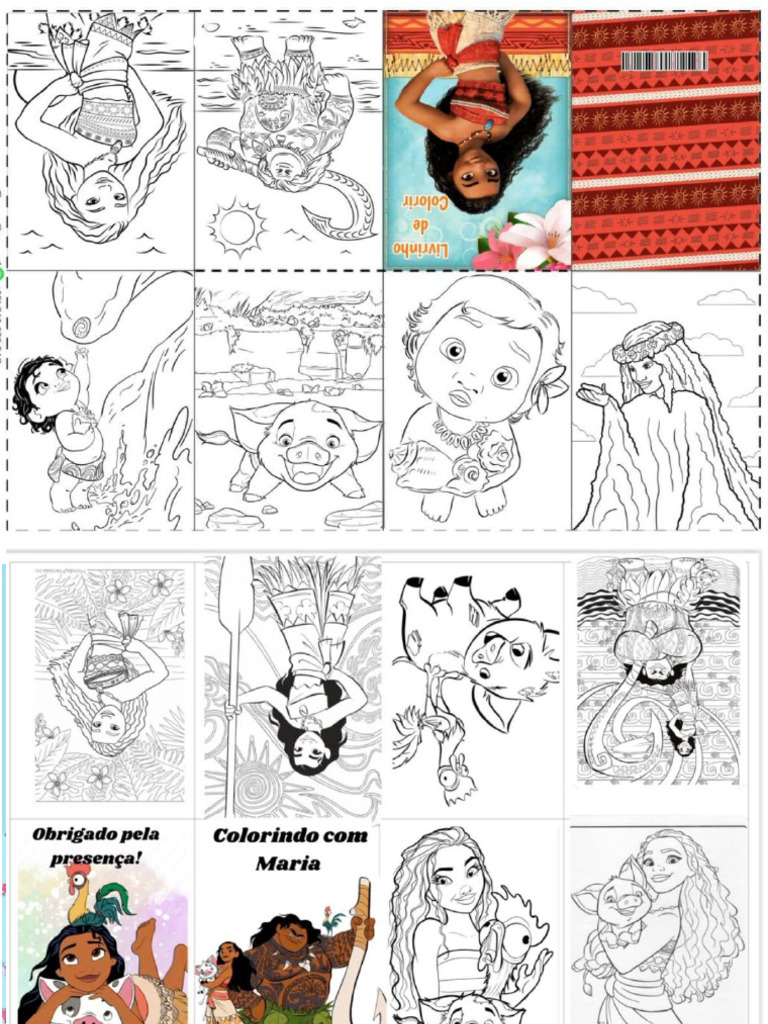 Livrinho de Colorir

Obrigado pela presença!

Colorindo com Maria