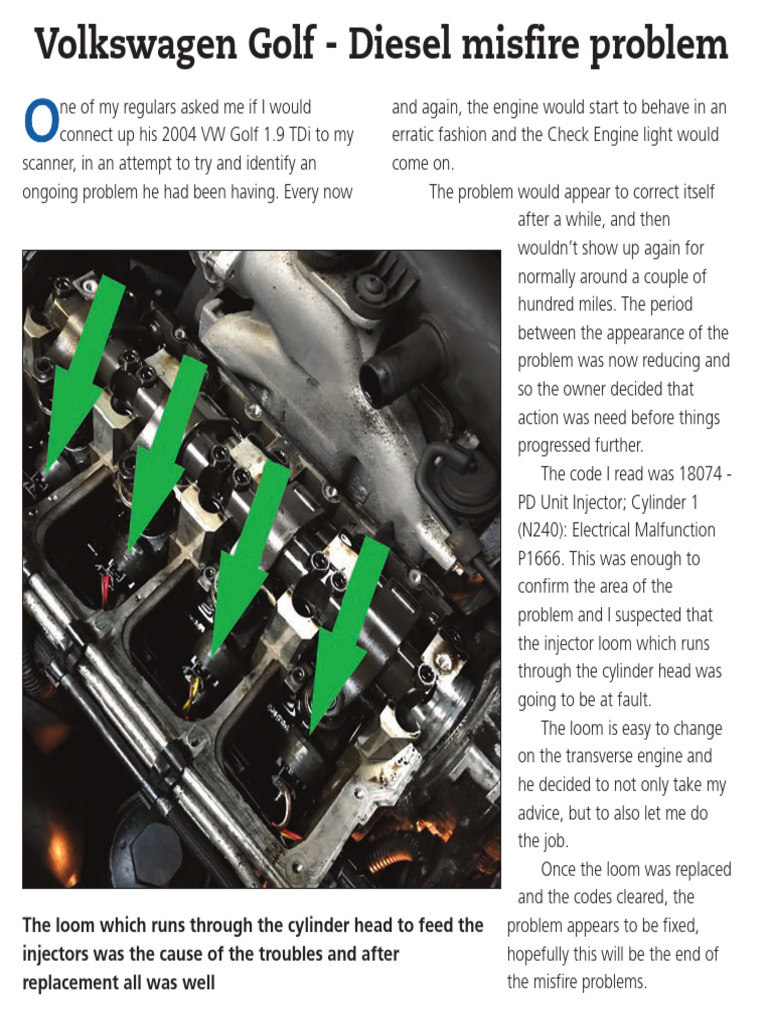 Volkswagen Golf - Diesel misfire problem

One of my regulars asked me if I would connect up his 2004 VW Golf 1.9 TDi to my scanner, in an attempt to try and identify an ongoing problem he had been having. Every now and again, the engine would start to behave in an erratic fashion and the Check Engine light would come on.

The problem would appear to correct itself after a while, and then wouldn't show up again for normally around a couple of hundred miles. The period between the appearance of the problem was now reducing and so the owner decided that action was need before things progressed further.

The code I read was 18074 - PD Unit Injector; Cylinder 1 (N240): Electrical Malfunction P1666. This was enough to confirm the area of the problem and I suspected that the injector loom which runs through the cylinder head was going to be at fault.

The loom is easy to change on the transverse engine and he decided to not only take my advice, but to also let me do the job.

Once the loom was replaced and the codes cleared, the problem appears to be fixed, hopefully this will be the end of the misfire problems.

The loom which runs through the cylinder head to feed the injectors was the cause of the troubles and after replacement all was well