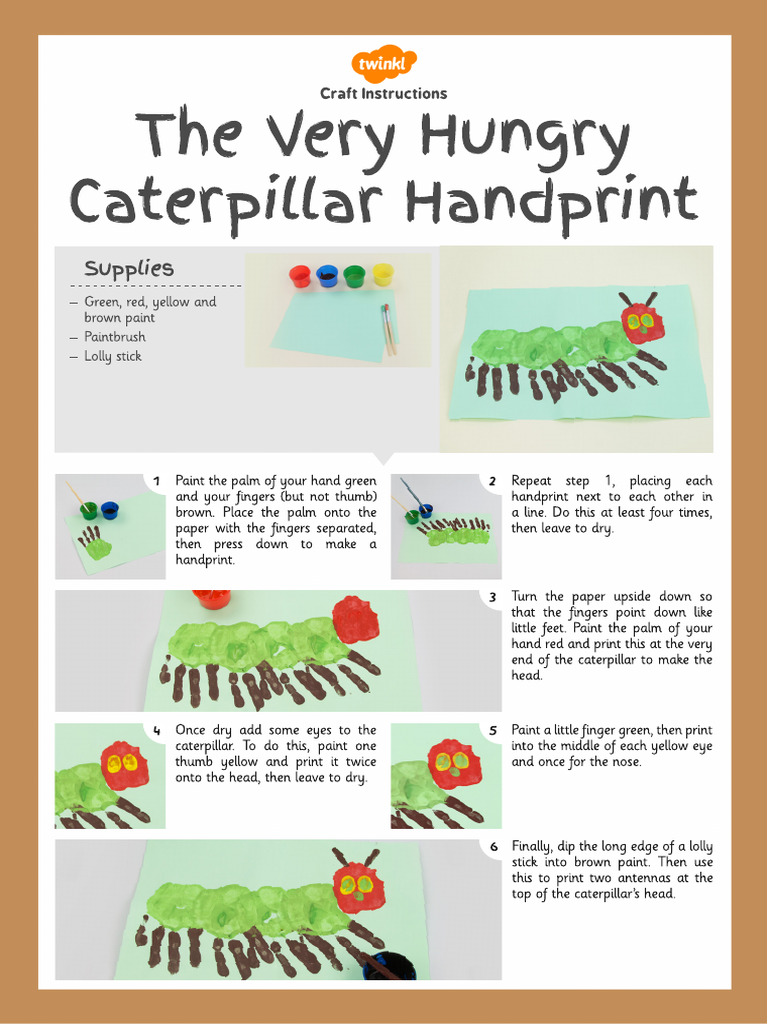 twinkl
Craft Instructions

The Very Hungry Caterpillar Handprint

Supplies

– Green, red, yellow and brown paint
– Paintbrush
– Lolly stick

1 Paint the palm of your hand green and your fingers (but not thumb) brown. Place the palm onto the paper with the fingers separated, then press down to make a handprint.

2 Repeat step 1, placing each handprint next to each other in a line. Do this at least four times, then leave to dry.

3 Turn the paper upside down so that the fingers point down like little feet. Paint the palm of your hand red and print this at the very end of the caterpillar to make the head.

4 Once dry add some eyes to the caterpillar. To do this, paint one thumb yellow and print it twice onto the head, then leave to dry.

5 Paint a little finger green, then print into the middle of each yellow eye and once for the nose.

6 Finally, dip the long edge of a lolly stick into brown paint. Then use this to print two antennas at the top of the caterpillar's head.