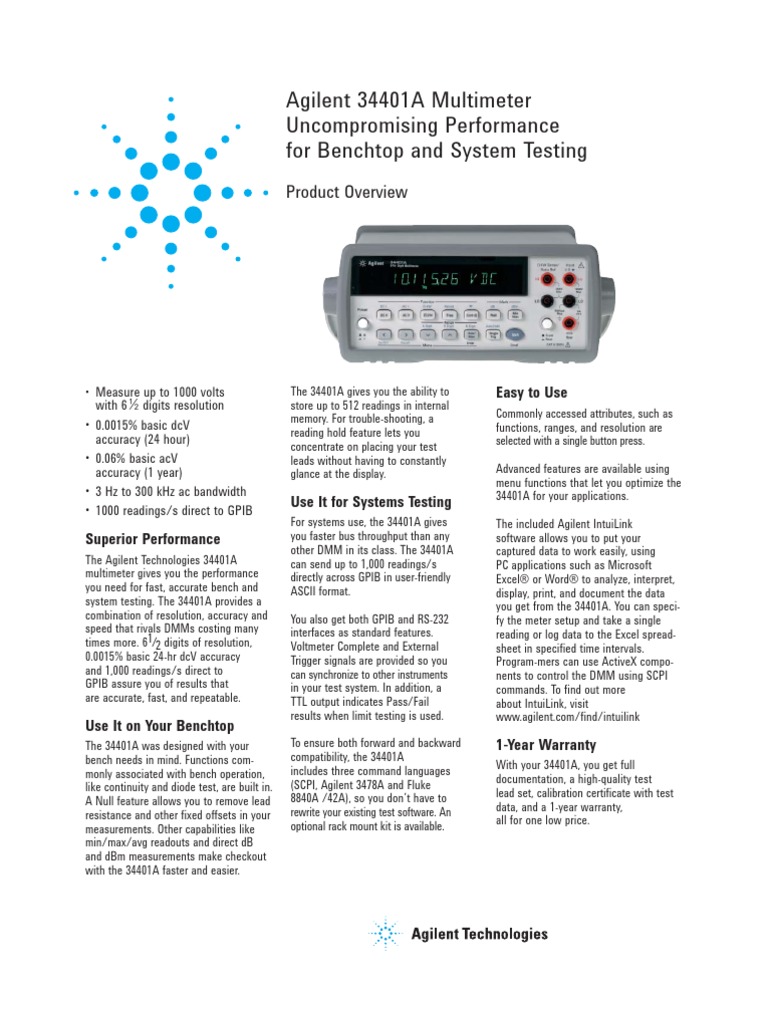 Agilent 34401A Multimeter
Uncompromising Performance for Benchtop and System Testing

Product Overview

Agilent

10.11526 VDC

• Measure up to 1000 volts with 6½ digits resolution
• 0.0015% basic dcV accuracy (24 hour)
• 0.06% basic acV accuracy (1 year)
• 3 Hz to 300 kHz ac bandwidth
• 1000 readings/s direct to GPIB

Superior Performance

The Agilent Technologies 34401A multimeter gives you the performance you need for fast, accurate bench and system testing. The 34401A provides a combination of resolution, accuracy and speed that rivals DMMs costing many times more. 6½ digits of resolution, 0.0015% basic 24-hr dcV accuracy and 1,000 readings/s direct to GPIB assure you of results that are accurate, fast, and repeatable.

Use It on Your Benchtop

The 34401A was designed with your bench needs in mind. Functions commonly associated with bench operation, like continuity and diode test, are built in. A Null feature allows you to remove lead resistance and other fixed offsets in your measurements. Other capabilities like min/max/avg readouts and direct dB and dBm measurements make checkout with the 34401A faster and easier.

The 34401A gives you the ability to store up to 512 readings in internal memory. For trouble-shooting, a reading hold feature lets you concentrate on placing your test leads without having to constantly glance at the display.

Use It for Systems Testing

For systems use, the 34401A gives you faster bus throughput than any other DMM in its class. The 34401A can send up to 1,000 readings/s directly across GPIB in user-friendly ASCII format.

You also get both GPIB and RS-232 interfaces as standard features. Voltmeter Complete and External Trigger signals are provided so you can synchronize to other instruments in your test system. In addition, a TTL output indicates Pass/Fail results when limit testing is used.

To ensure both forward and backward compatibility, the 34401A includes three command languages (SCPI, Agilent 3478A and Fluke 8840A /42A), so you don't have to rewrite your existing test software. An optional rack mount kit is available.

Easy to Use

Commonly accessed attributes, such as functions, ranges, and resolution are selected with a single button press.

Advanced features are available using menu functions that let you optimize the 34401A for your applications.

The included Agilent IntuiLink software allows you to put your captured data to work easily, using PC applications such as Microsoft Excel® or Word® to analyze, interpret, display, print, and document the data you get from the 34401A. You can specify the meter setup and take a single reading or log data to the Excel spreadsheet in specified time intervals. Program-mers can use ActiveX components to control the DMM using SCPI commands. To find out more about IntuiLink, visit www.agilent.com/find/intuilink

1-Year Warranty

With your 34401A, you get full documentation, a high-quality test lead set, calibration certificate with test data, and a 1-year warranty, all for one low price.

Agilent Technologies