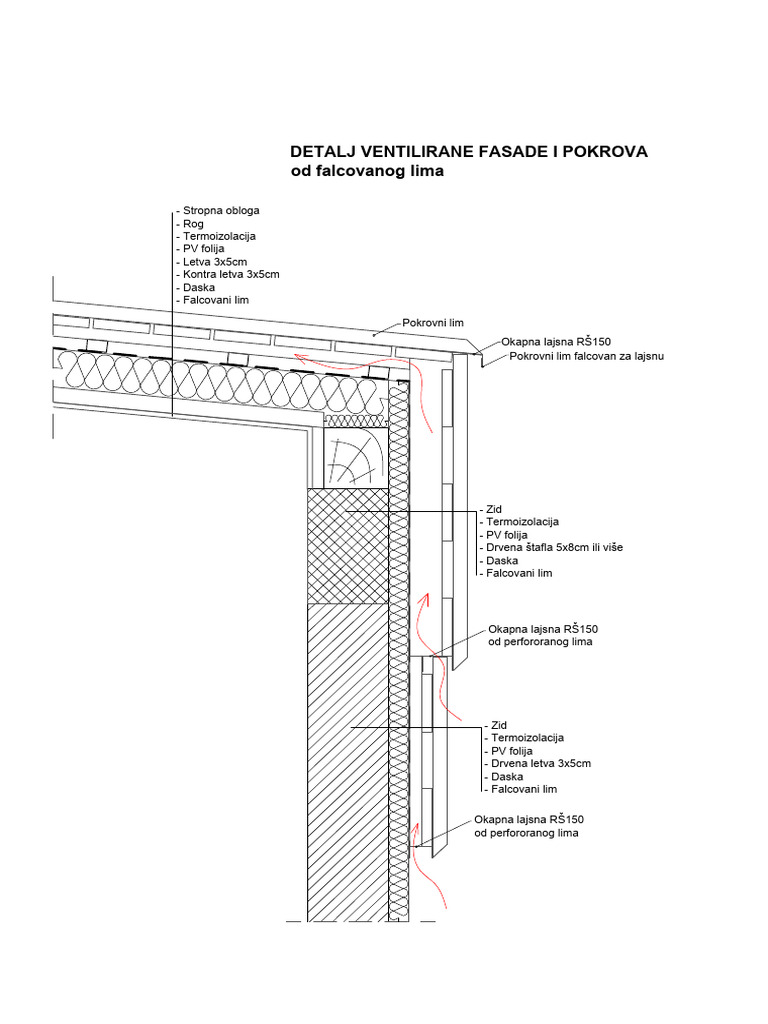 DETALJ VENTILIRANE FASADE I POKROVA
od falcovanog lima

- Stropna obloga
- Rog
- Termoizolacija
- PV folija
- Letva 3x5cm
- Kontra letva 3x5cm
- Daska
- Falcovani lim

Pokrovni lim

Okapna lajsna RŠ150

Pokrovni lim falcovan za lajsnu

- Zid
- Termoizolacija
- PV folija
- Drvena štafla 5x8cm ili više
- Daska
- Falcovani lim

Okapna lajsna RŠ150
od perfororanog lima

- Zid
- Termoizolacija
- PV folija
- Drvena letva 3x5cm
- Daska
- Falcovani lim

Okapna lajsna RŠ150
od perfororanog lima