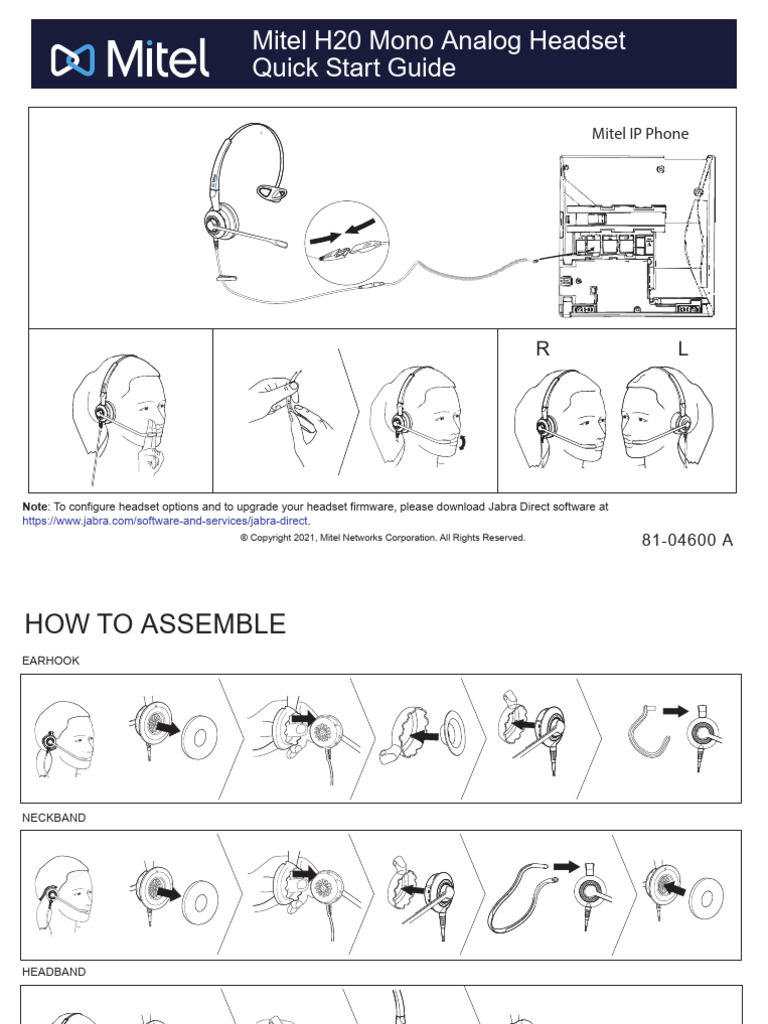 Mitel

Mitel H20 Mono Analog Headset
Quick Start Guide

Mitel IP Phone

R L

**Note**: To configure headset options and to upgrade your headset firmware, please download Jabra Direct software at https://www.jabra.com/software-and-services/jabra-direct.

© Copyright 2021, Mitel Networks Corporation. All Rights Reserved.

81-04600 A

HOW TO ASSEMBLE

EARHOOK

NECKBAND

HEADBAND