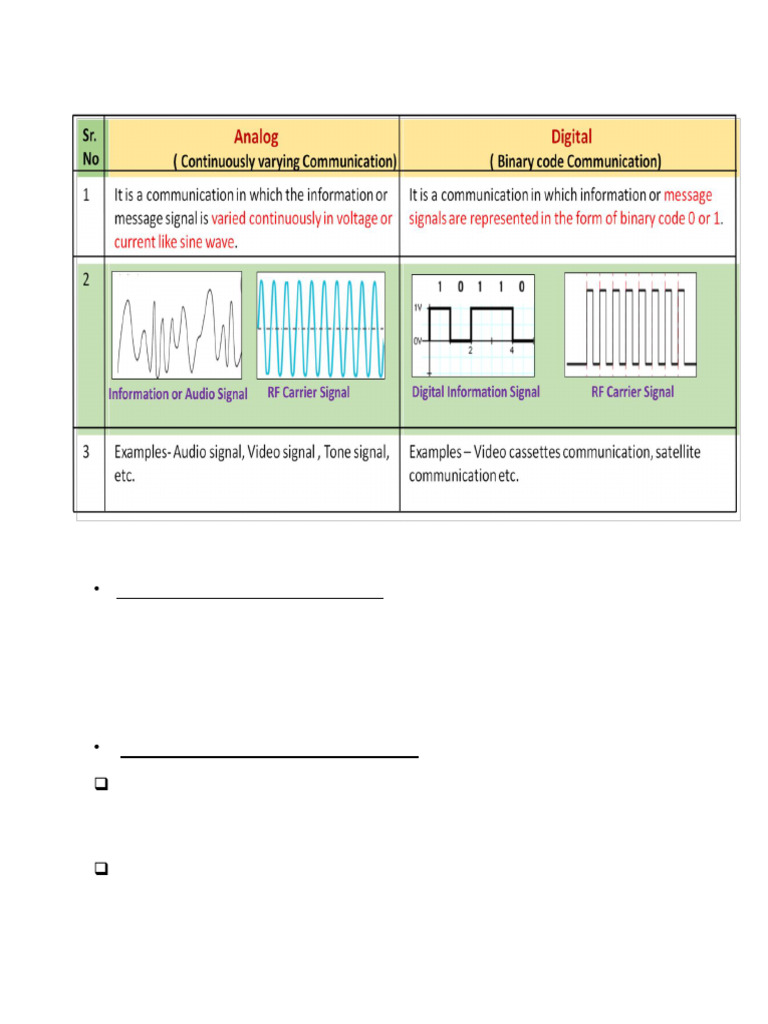 | Sr. No | Analog ( Continuously varying Communication) | Digital ( Binary code Communication) |
|---|---|---|
| 1 | It is a communication in which the information or message signal is varied continuously in voltage or current like sine wave. | It is a communication in which information or message signals are represented in the form of binary code 0 or 1. |
| 2 | Information or Audio Signal RF Carrier Signal | 1 0 1 1 0 1V 0V 2 4 Digital Information Signal RF Carrier Signal |
| 3 | Examples- Audio signal, Video signal , Tone signal, etc. | Examples – Video cassettes communication, satellite communication etc. |