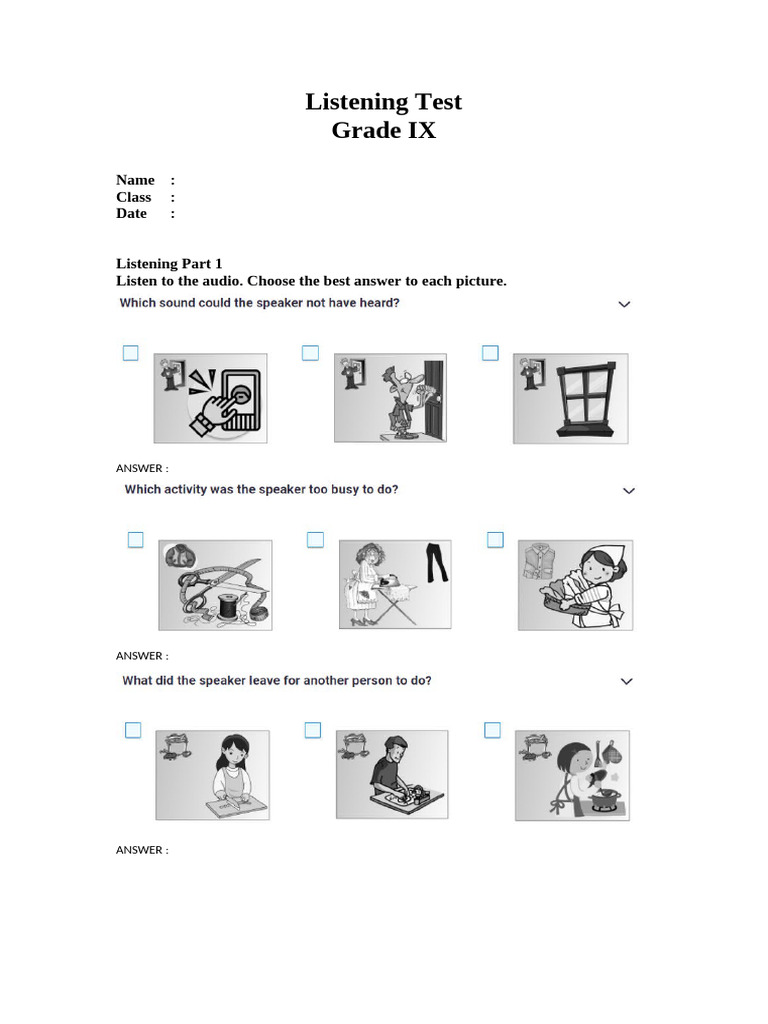 Listening Test
Grade IX

Name :
Class :
Date :

Listening Part 1
Listen to the audio. Choose the best answer to each picture.

Which sound could the speaker not have heard?

ANSWER :

Which activity was the speaker too busy to do?

ANSWER :

What did the speaker leave for another person to do?

ANSWER :