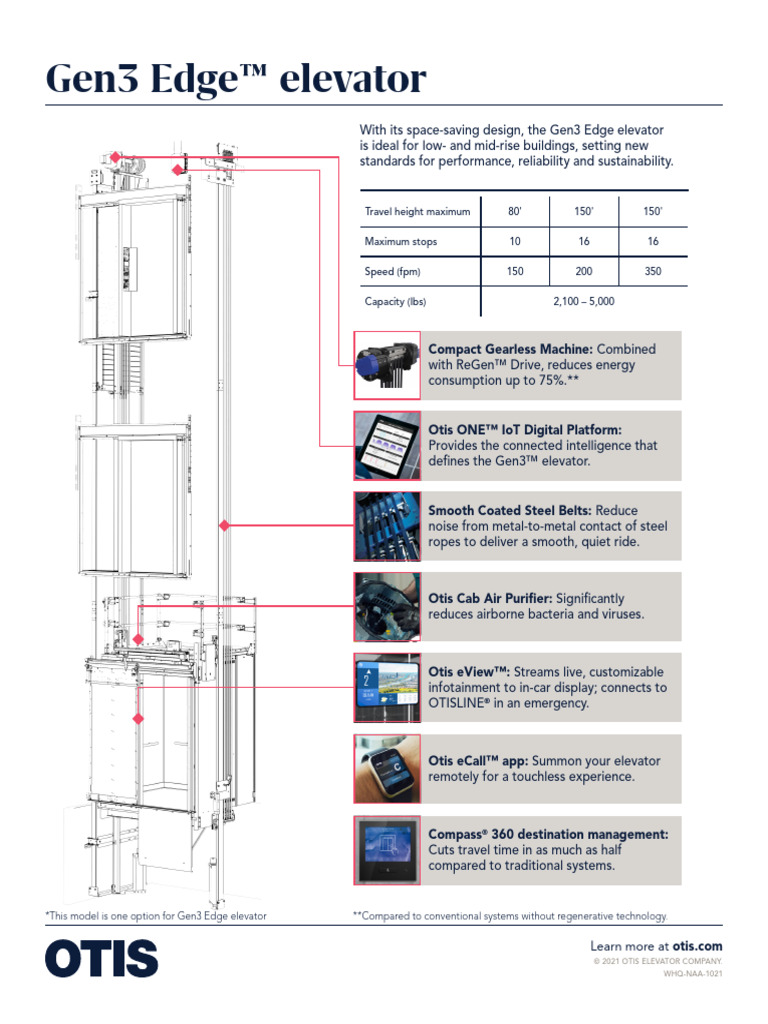 Gen3 Edge™ elevator

With its space-saving design, the Gen3 Edge elevator is ideal for low- and mid-rise buildings, setting new standards for performance, reliability and sustainability.

| Travel height maximum | 80' | 150' | 150' |
|---|---|---|---|
| Maximum stops | 10 | 16 | 16 |
| Speed (fpm) | 150 | 200 | 350 |
| Capacity (lbs) | 2,100 – 5,000 | | |

Compact Gearless Machine: Combined with ReGen™ Drive, reduces energy consumption up to 75%.**

Otis ONE™ IoT Digital Platform: Provides the connected intelligence that defines the Gen3™ elevator.

Smooth Coated Steel Belts: Reduce noise from metal-to-metal contact of steel ropes to deliver a smooth, quiet ride.

Otis Cab Air Purifier: Significantly reduces airborne bacteria and viruses.

Otis eView™: Streams live, customizable infotainment to in-car display; connects to OTISLINE® in an emergency.

Otis eCall™ app: Summon your elevator remotely for a touchless experience.

Compass® 360 destination management: Cuts travel time in as much as half compared to traditional systems.

*This model is one option for Gen3 Edge elevator

**Compared to conventional systems without regenerative technology.

OTIS

Learn more at otis.com
© 2021 OTIS ELEVATOR COMPANY.
WHQ-NAA-1021