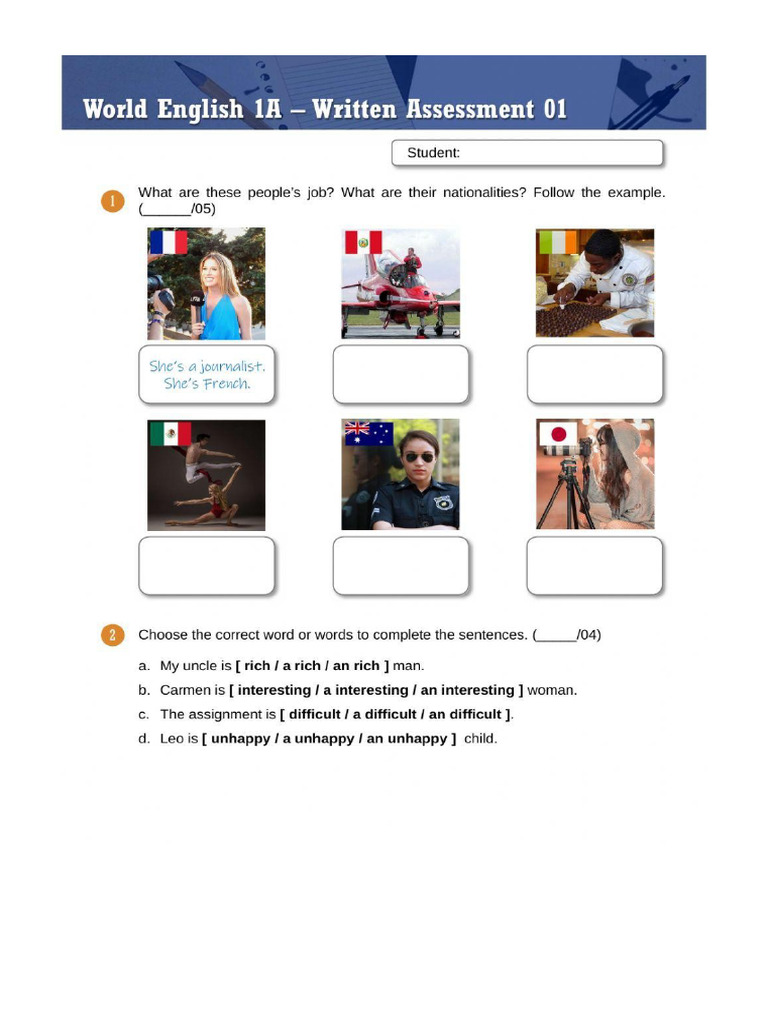 World English 1A – Written Assessment 01

Student:

1 What are these people's job? What are their nationalities? Follow the example. (______/05)

She's a journalist. She's French.

2 Choose the correct word or words to complete the sentences. (_____/04)

a. My uncle is **[ rich / a rich / an rich ]** man.

b. Carmen is **[ interesting / a interesting / an interesting ]** woman.

c. The assignment is **[ difficult / a difficult / an difficult ]**.

d. Leo is **[ unhappy / a unhappy / an unhappy ]** child.