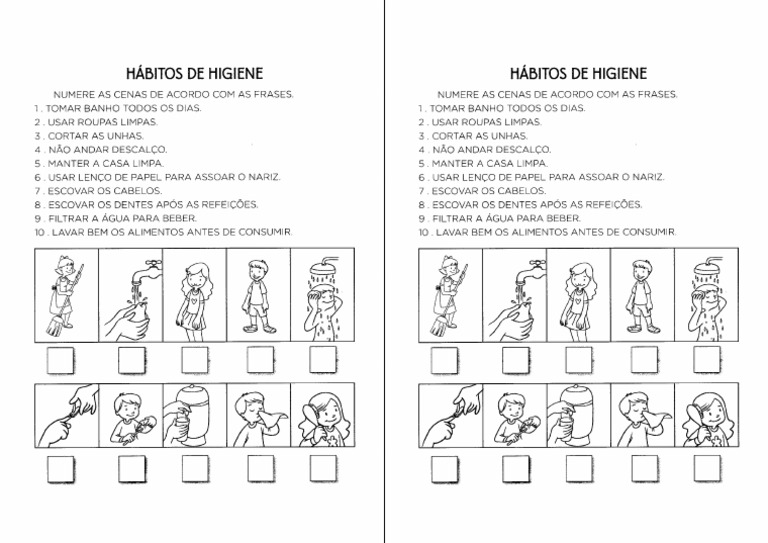 HÁBITOS DE HIGIENE

NUMERE AS CENAS DE ACORDO COM AS FRASES.
1 . TOMAR BANHO TODOS OS DIAS.
2 . USAR ROUPAS LIMPAS.
3 . CORTAR AS UNHAS.
4 . NÃO ANDAR DESCALÇO.
5 . MANTER A CASA LIMPA.
6 . USAR LENÇO DE PAPEL PARA ASSOAR O NARIZ.
7 . ESCOVAR OS CABELOS.
8 . ESCOVAR OS DENTES APÓS AS REFEIÇÕES.
9 . FILTRAR A ÁGUA PARA BEBER.
10 . LAVAR BEM OS ALIMENTOS ANTES DE CONSUMIR.

HÁBITOS DE HIGIENE

NUMERE AS CENAS DE ACORDO COM AS FRASES.
1 . TOMAR BANHO TODOS OS DIAS.
2 . USAR ROUPAS LIMPAS.
3 . CORTAR AS UNHAS.
4 . NÃO ANDAR DESCALÇO.
5 . MANTER A CASA LIMPA.
6 . USAR LENÇO DE PAPEL PARA ASSOAR O NARIZ.
7 . ESCOVAR OS CABELOS.
8 . ESCOVAR OS DENTES APÓS AS REFEIÇÕES.
9 . FILTRAR A ÁGUA PARA BEBER.
10 . LAVAR BEM OS ALIMENTOS ANTES DE CONSUMIR.