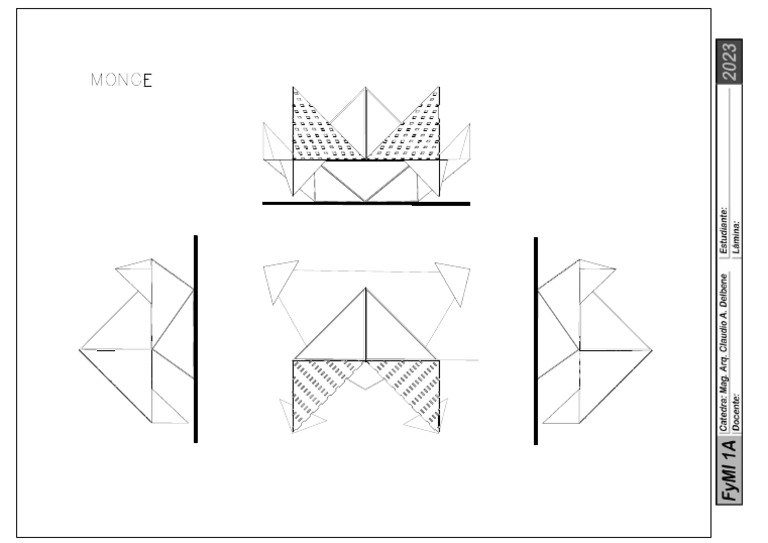 MONGE

FyMI 1A
Catedra: Mag. Arq. Claudio A. Delbene
Docente:
Estudiante:
Lámina:
2023