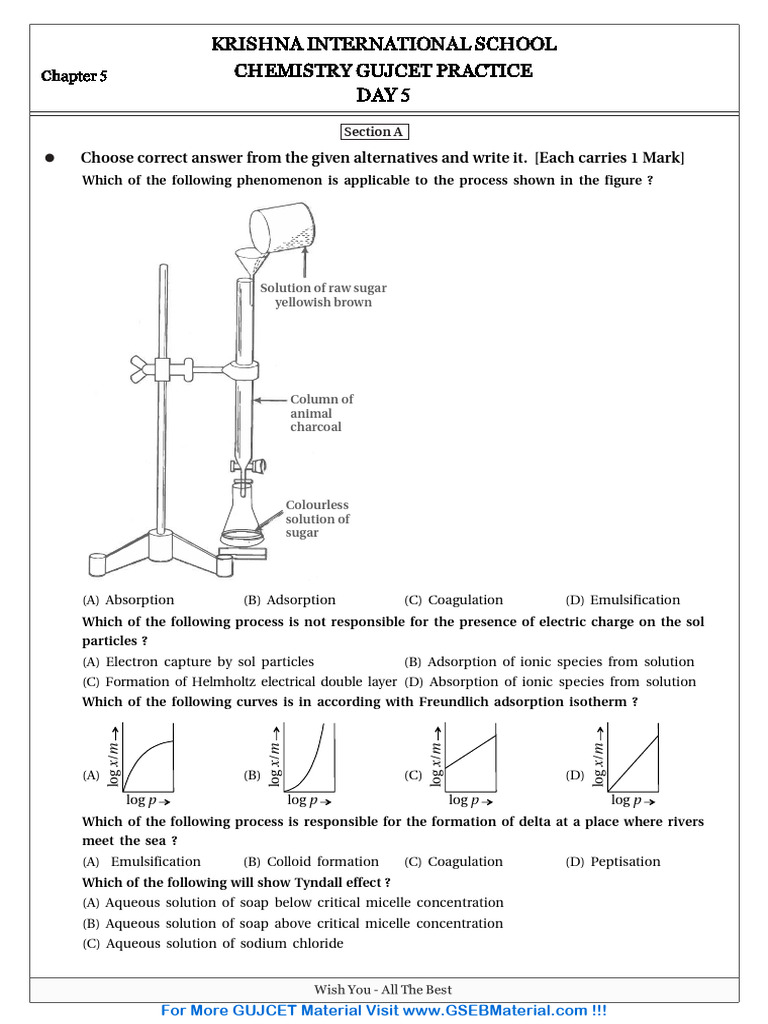 KRISHNA INTERNATIONAL SCHOOL
Chapter 5
CHEMISTRY GUJCET PRACTICE
DAY 5

Section A

● Choose correct answer from the given alternatives and write it. [Each carries 1 Mark]

Which of the following phenomenon is applicable to the process shown in the figure ?

Solution of raw sugar yellowish brown

Column of animal charcoal

Colourless solution of sugar

(A) Absorption (B) Adsorption (C) Coagulation (D) Emulsification

Which of the following process is not responsible for the presence of electric charge on the sol particles ?

(A) Electron capture by sol particles (B) Adsorption of ionic species from solution
(C) Formation of Helmholtz electrical double layer (D) Absorption of ionic species from solution

Which of the following curves is in according with Freundlich adsorption isotherm ?

(A) $\log x/m \rightarrow$ $\log p \rightarrow$ (B) $\log x/m \rightarrow$ $\log p \rightarrow$ (C) $\log x/m \rightarrow$ $\log p \rightarrow$ (D) $\log x/m \rightarrow$ $\log p \rightarrow$

Which of the following process is responsible for the formation of delta at a place where rivers meet the sea ?

(A) Emulsification (B) Colloid formation (C) Coagulation (D) Peptisation

Which of the following will show Tyndall effect ?

(A) Aqueous solution of soap below critical micelle concentration
(B) Aqueous solution of soap above critical micelle concentration
(C) Aqueous solution of sodium chloride

Wish You - All The Best

For More GUJCET Material Visit www.GSEBMaterial.com !!!