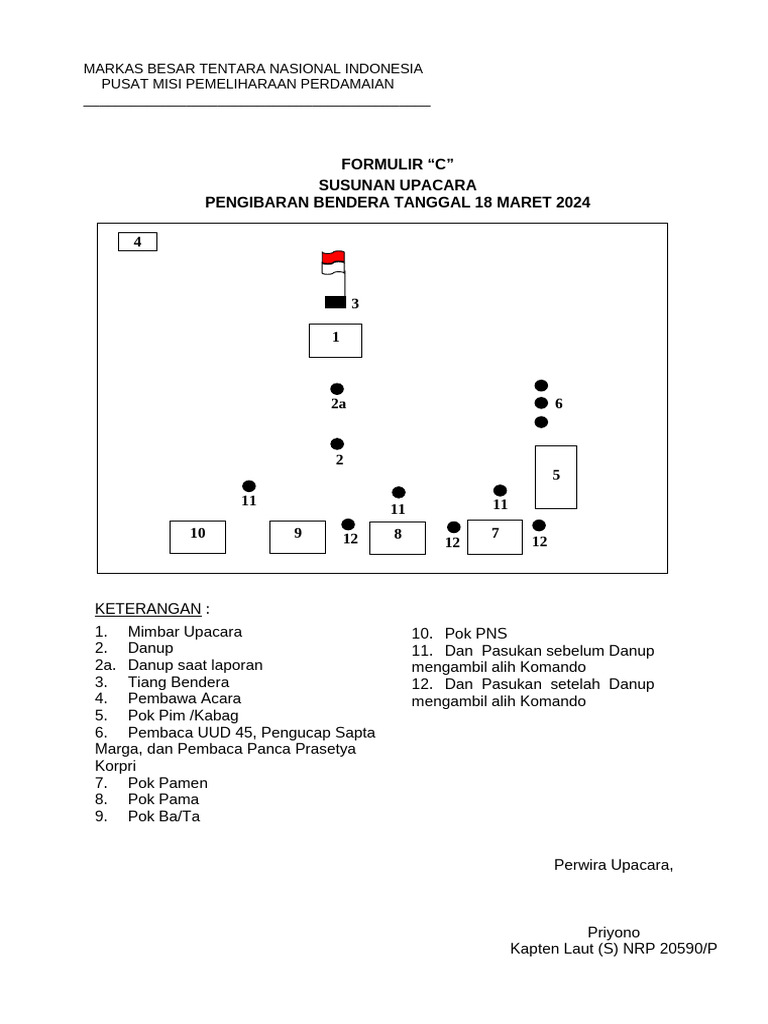 MARKAS BESAR TENTARA NASIONAL INDONESIA
PUSAT MISI PEMELIHARAAN PERDAMAIAN

FORMULIR “C”
SUSUNAN UPACARA
PENGIBARAN BENDERA TANGGAL 18 MARET 2024

4
3
1
2a
6
2
5
11
11
11
10
9
12
8
12
7
12

KETERANGAN :
1. Mimbar Upacara
2. Danup
2a. Danup saat laporan
3. Tiang Bendera
4. Pembawa Acara
5. Pok Pim /Kabag
6. Pembaca UUD 45, Pengucap Sapta Marga, dan Pembaca Panca Prasetya Korpri
7. Pok Pamen
8. Pok Pama
9. Pok Ba/Ta

10. Pok PNS
11. Dan Pasukan sebelum Danup mengambil alih Komando
12. Dan Pasukan setelah Danup mengambil alih Komando

Perwira Upacara,

Priyono
Kapten Laut (S) NRP 20590/P