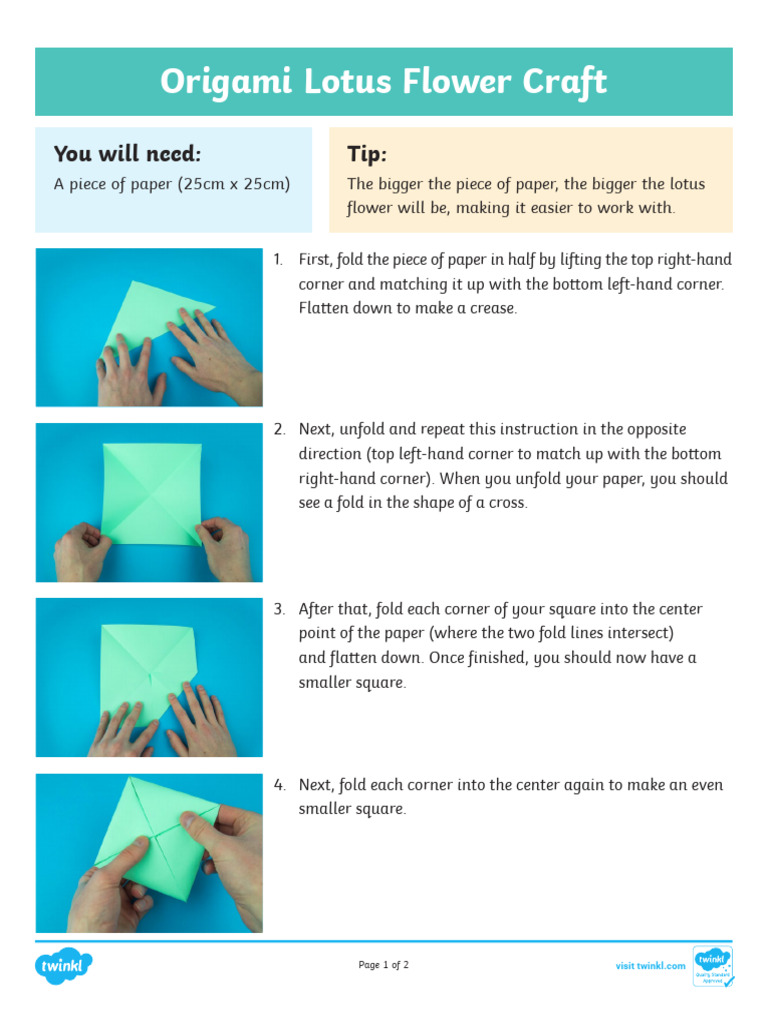 Origami Lotus Flower Craft

You will need:
A piece of paper (25cm x 25cm)

Tip:
The bigger the piece of paper, the bigger the lotus flower will be, making it easier to work with.

1. First, fold the piece of paper in half by lifting the top right-hand corner and matching it up with the bottom left-hand corner. Flatten down to make a crease.

2. Next, unfold and repeat this instruction in the opposite direction (top left-hand corner to match up with the bottom right-hand corner). When you unfold your paper, you should see a fold in the shape of a cross.

3. After that, fold each corner of your square into the center point of the paper (where the two fold lines intersect) and flatten down. Once finished, you should now have a smaller square.

4. Next, fold each corner into the center again to make an even smaller square.

twinkl

Page 1 of 2

visit twinkl.com

twinkl Quality Standard Approved