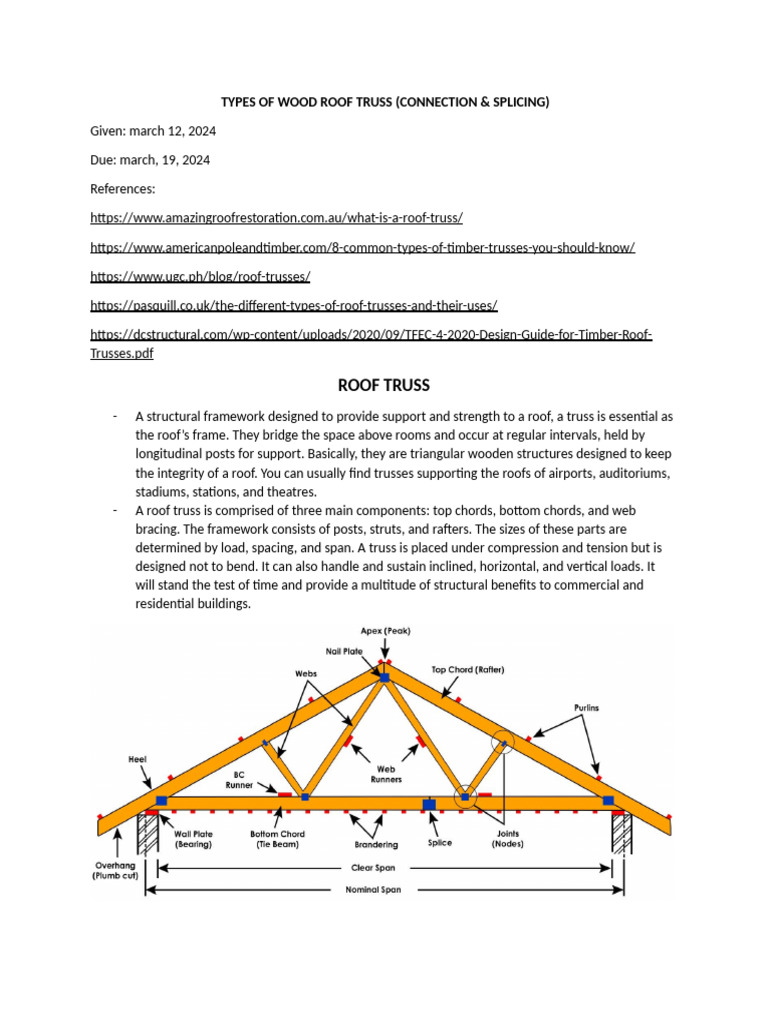 TYPES OF WOOD ROOF TRUSS (CONNECTION & SPLICING)

Given: march 12, 2024

Due: march, 19, 2024

References:

https://www.amazingroofrestoration.com.au/what-is-a-roof-truss/

https://www.americanpoleandtimber.com/8-common-types-of-timber-trusses-you-should-know/

https://www.ugc.ph/blog/roof-trusses/

https://pasquill.co.uk/the-different-types-of-roof-trusses-and-their-uses/

https://dcstructural.com/wp-content/uploads/2020/09/TFEC-4-2020-Design-Guide-for-Timber-Roof-Trusses.pdf

ROOF TRUSS

- A structural framework designed to provide support and strength to a roof, a truss is essential as the roof's frame. They bridge the space above rooms and occur at regular intervals, held by longitudinal posts for support. Basically, they are triangular wooden structures designed to keep the integrity of a roof. You can usually find trusses supporting the roofs of airports, auditoriums, stadiums, stations, and theatres.
- A roof truss is comprised of three main components: top chords, bottom chords, and web bracing. The framework consists of posts, struts, and rafters. The sizes of these parts are determined by load, spacing, and span. A truss is placed under compression and tension but is designed not to bend. It can also handle and sustain inclined, horizontal, and vertical loads. It will stand the test of time and provide a multitude of structural benefits to commercial and residential buildings.

Apex (Peak)
Nail Plate
Webs
Top Chord (Rafter)
Purlins
Heel
BC Runner
Web Runners
Wall Plate (Bearing)
Bottom Chord (Tie Beam)
Brandering
Splice
Joints (Nodes)
Overhang (Plumb cut)
Clear Span
Nominal Span