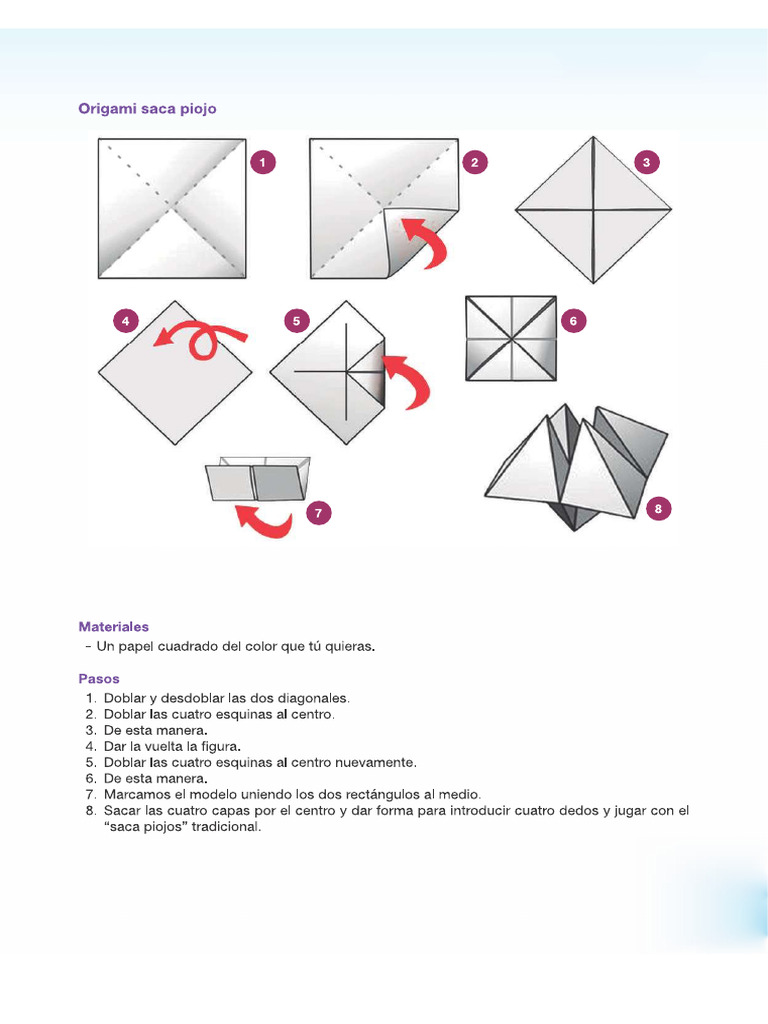 Origami saca piojo

1
2
3
4
5
6
7
8

Materiales
- Un papel cuadrado del color que tú quieras.

Pasos
1. Doblar y desdoblar las dos diagonales.
2. Doblar las cuatro esquinas al centro.
3. De esta manera.
4. Dar la vuelta la figura.
5. Doblar las cuatro esquinas al centro nuevamente.
6. De esta manera.
7. Marcamos el modelo uniendo los dos rectángulos al medio.
8. Sacar las cuatro capas por el centro y dar forma para introducir cuatro dedos y jugar con el "saca piojos" tradicional.