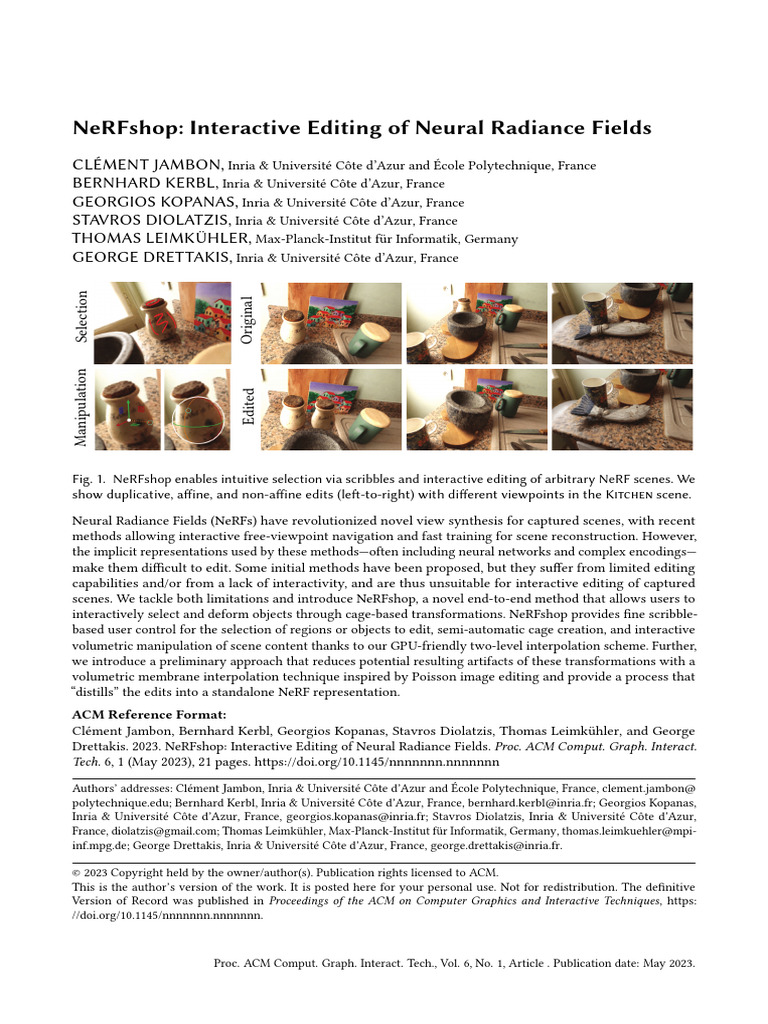 NeRFshop: Interactive Editing of Neural Radiance Fields

CLÉMENT JAMBON, Inria & Université Côte d'Azur and École Polytechnique, France
BERNHARD KERBL, Inria & Université Côte d'Azur, France
GEORGIOS KOPANAS, Inria & Université Côte d'Azur, France
STAVROS DIOLATZIS, Inria & Université Côte d'Azur, France
THOMAS LEIMKÜHLER, Max-Planck-Institut für Informatik, Germany
GEORGE DRETTAKIS, Inria & Université Côte d'Azur, France

Selection
Manipulation
Original
Edited

Fig. 1. NeRFshop enables intuitive selection via scribbles and interactive editing of arbitrary NeRF scenes. We show duplicative, affine, and non-affine edits (left-to-right) with different viewpoints in the KITCHEN scene.

Neural Radiance Fields (NeRFs) have revolutionized novel view synthesis for captured scenes, with recent methods allowing interactive free-viewpoint navigation and fast training for scene reconstruction. However, the implicit representations used by these methods—often including neural networks and complex encodings—make them difficult to edit. Some initial methods have been proposed, but they suffer from limited editing capabilities and/or from a lack of interactivity, and are thus unsuitable for interactive editing of captured scenes. We tackle both limitations and introduce NeRFshop, a novel end-to-end method that allows users to interactively select and deform objects through cage-based transformations. NeRFshop provides fine scribble-based user control for the selection of regions or objects to edit, semi-automatic cage creation, and interactive volumetric manipulation of scene content thanks to our GPU-friendly two-level interpolation scheme. Further, we introduce a preliminary approach that reduces potential resulting artifacts of these transformations with a volumetric membrane interpolation technique inspired by Poisson image editing and provide a process that "distills" the edits into a standalone NeRF representation.

ACM Reference Format:
Clément Jambon, Bernhard Kerbl, Georgios Kopanas, Stavros Diolatzis, Thomas Leimkühler, and George Drettakis. 2023. NeRFshop: Interactive Editing of Neural Radiance Fields. Proc. ACM Comput. Graph. Interact. Tech. 6, 1 (May 2023), 21 pages. https://doi.org/10.1145/nnnnnnn.nnnnnnn

Authors' addresses: Clément Jambon, Inria & Université Côte d'Azur and École Polytechnique, France, clement.jambon@polytechnique.edu; Bernhard Kerbl, Inria & Université Côte d'Azur, France, bernhard.kerbl@inria.fr; Georgios Kopanas, Inria & Université Côte d'Azur, France, georgios.kopanas@inria.fr; Stavros Diolatzis, Inria & Université Côte d'Azur, France, diolatzis@gmail.com; Thomas Leimkühler, Max-Planck-Institut für Informatik, Germany, thomas.leimkuehler@mpi-inf.mpg.de; George Drettakis, Inria & Université Côte d'Azur, France, george.drettakis@inria.fr.

© 2023 Copyright held by the owner/author(s). Publication rights licensed to ACM.
This is the author's version of the work. It is posted here for your personal use. Not for redistribution. The definitive Version of Record was published in Proceedings of the ACM on Computer Graphics and Interactive Techniques, https://doi.org/10.1145/nnnnnnn.nnnnnnn.

Proc. ACM Comput. Graph. Interact. Tech., Vol. 6, No. 1, Article . Publication date: May 2023.