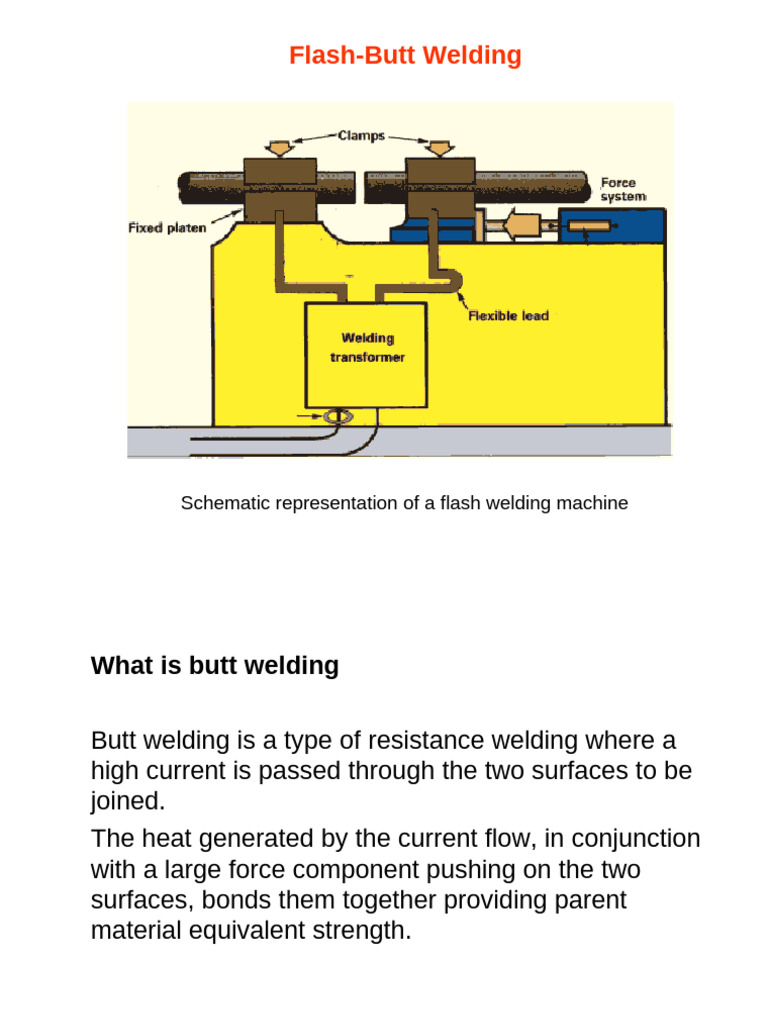 Flash-Butt Welding

Clamps

Force system

Fixed platen

Flexible lead

Welding transformer

Schematic representation of a flash welding machine

What is butt welding

Butt welding is a type of resistance welding where a high current is passed through the two surfaces to be joined.

The heat generated by the current flow, in conjunction with a large force component pushing on the two surfaces, bonds them together providing parent material equivalent strength.