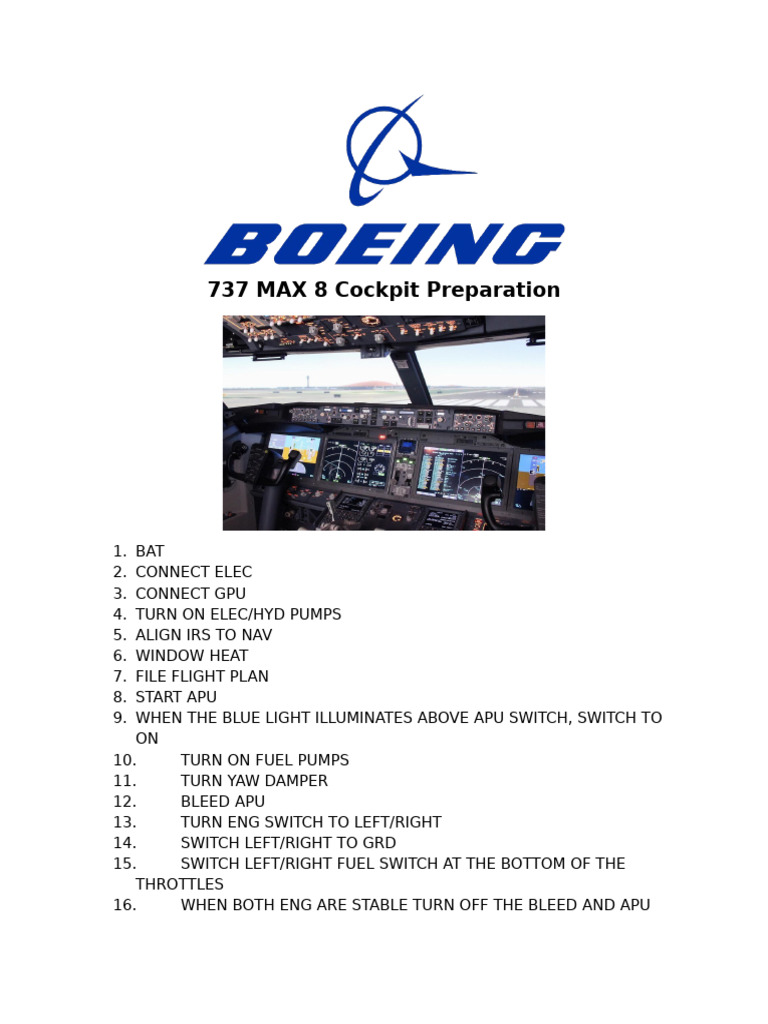 BOEING

737 MAX 8 Cockpit Preparation

1. BAT
2. CONNECT ELEC
3. CONNECT GPU
4. TURN ON ELEC/HYD PUMPS
5. ALIGN IRS TO NAV
6. WINDOW HEAT
7. FILE FLIGHT PLAN
8. START APU
9. WHEN THE BLUE LIGHT ILLUMINATES ABOVE APU SWITCH, SWITCH TO ON
10. TURN ON FUEL PUMPS
11. TURN YAW DAMPER
12. BLEED APU
13. TURN ENG SWITCH TO LEFT/RIGHT
14. SWITCH LEFT/RIGHT TO GRD
15. SWITCH LEFT/RIGHT FUEL SWITCH AT THE BOTTOM OF THE THROTTLES
16. WHEN BOTH ENG ARE STABLE TURN OFF THE BLEED AND APU