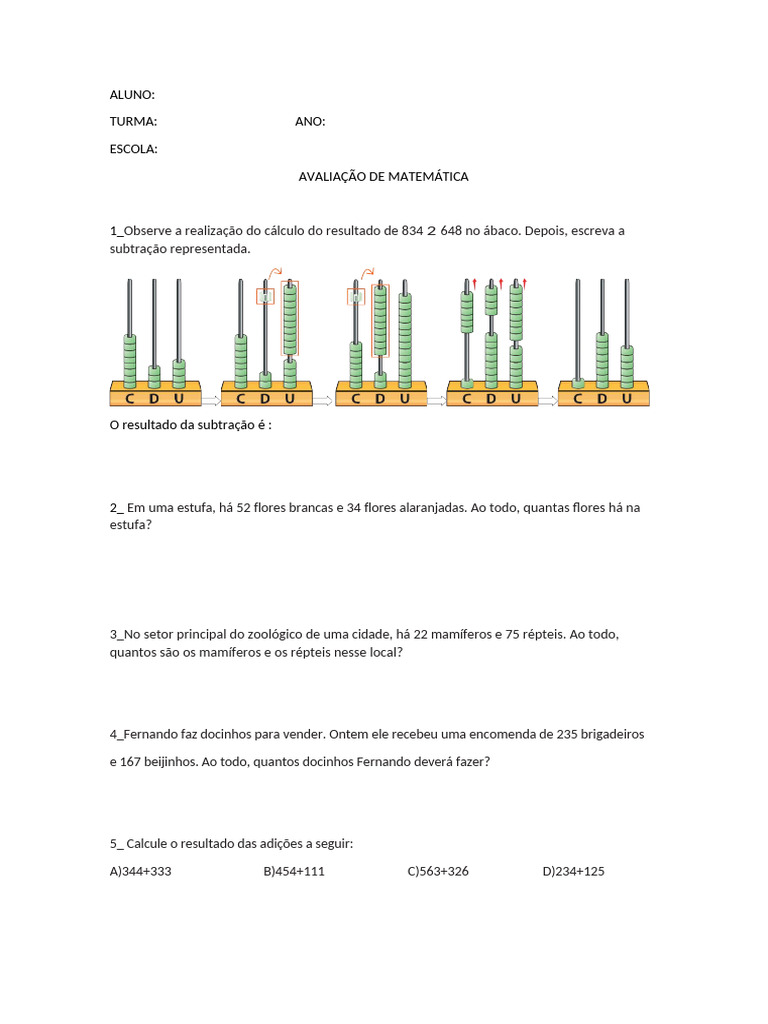 ALUNO:

TURMA: ANO:

ESCOLA:

AVALIAÇÃO DE MATEMÁTICA

1_Observe a realização do cálculo do resultado de 834 2 648 no ábaco. Depois, escreva a subtração representada.

C D U C D U C D U C D U C D U

O resultado da subtração é :

2_ Em uma estufa, há 52 flores brancas e 34 flores alaranjadas. Ao todo, quantas flores há na estufa?

3_No setor principal do zoológico de uma cidade, há 22 mamíferos e 75 répteis. Ao todo, quantos são os mamíferos e os répteis nesse local?

4_Fernando faz docinhos para vender. Ontem ele recebeu uma encomenda de 235 brigadeiros e 167 beijinhos. Ao todo, quantos docinhos Fernando deverá fazer?

5_ Calcule o resultado das adições a seguir:

A)344+333 B)454+111 C)563+326 D)234+125