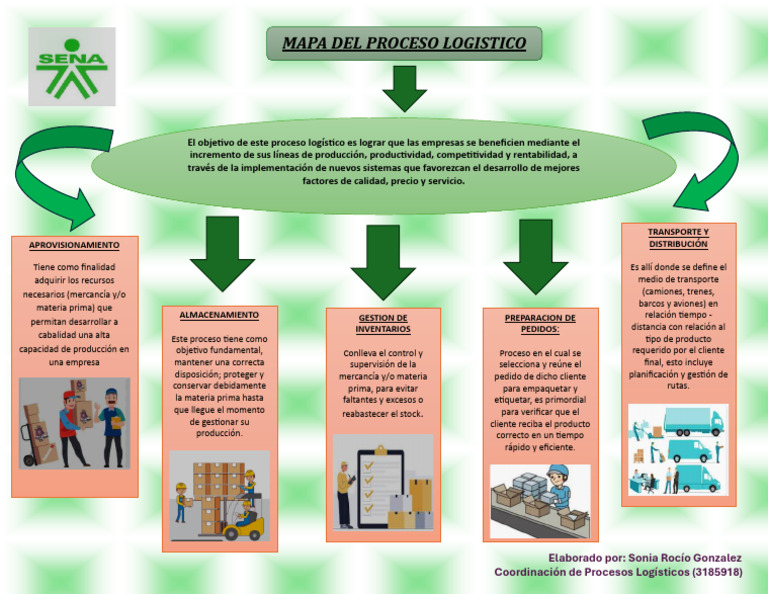 SENA

MAPA DEL PROCESO LOGISTICO

El objetivo de este proceso logístico es lograr que las empresas se beneficien mediante el incremento de sus líneas de producción, productividad, competitividad y rentabilidad, a través de la implementación de nuevos sistemas que favorezcan el desarrollo de mejores factores de calidad, precio y servicio.

APROVISIONAMIENTO

Tiene como finalidad adquirir los recursos necesarios (mercancía y/o materia prima) que permitan desarrollar a cabalidad una alta capacidad de producción en una empresa

ALMACENAMIENTO

Este proceso tiene como objetivo fundamental, mantener una correcta disposición; proteger y conservar debidamente la materia prima hasta que llegue el momento de gestionar su producción.

GESTION DE INVENTARIOS

Conlleva el control y supervisión de la mercancía y/o materia prima, para evitar faltantes y excesos o reabastecer el stock.

PREPARACION DE PEDIDOS:

Proceso en el cual se selecciona y reúne el pedido de dicho cliente para empaquetar y etiquetar, es primordial para verificar que el cliente reciba el producto correcto en un tiempo rápido y eficiente.

TRANSPORTE Y DISTRIBUCIÓN

Es allí donde se define el medio de transporte (camiones, trenes, barcos y aviones) en relación tiempo - distancia con relación al tipo de producto requerido por el cliente final, esto incluye planificación y gestión de rutas.

Elaborado por: Sonia Rocío Gonzalez
Coordinación de Procesos Logísticos (3185918)