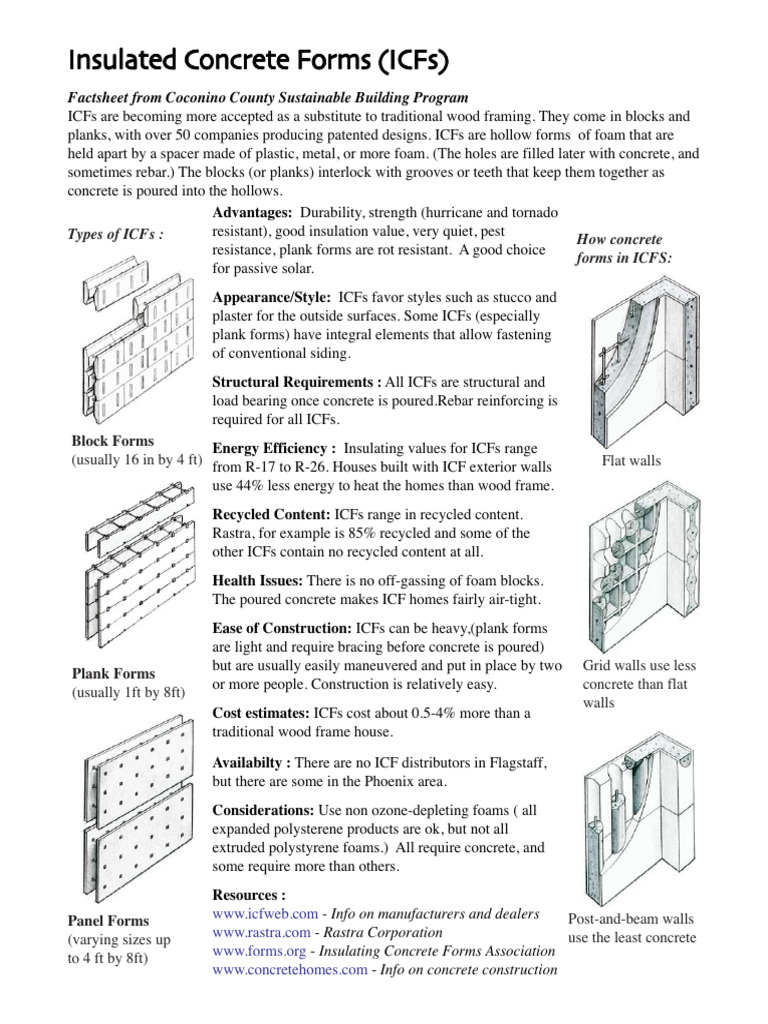 Insulated Concrete Forms (ICFs)

Factsheet from Coconino County Sustainable Building Program

ICFs are becoming more accepted as a substitute to traditional wood framing. They come in blocks and planks, with over 50 companies producing patented designs. ICFs are hollow forms of foam that are held apart by a spacer made of plastic, metal, or more foam. (The holes are filled later with concrete, and sometimes rebar.) The blocks (or planks) interlock with grooves or teeth that keep them together as concrete is poured into the hollows.

Types of ICFs :

Block Forms (usually 16 in by 4 ft)

Plank Forms (usually 1ft by 8ft)

Panel Forms (varying sizes up to 4 ft by 8ft)

Advantages: Durability, strength (hurricane and tornado resistant), good insulation value, very quiet, pest resistance, plank forms are rot resistant. A good choice for passive solar.

Appearance/Style: ICFs favor styles such as stucco and plaster for the outside surfaces. Some ICFs (especially plank forms) have integral elements that allow fastening of conventional siding.

Structural Requirements : All ICFs are structural and load bearing once concrete is poured.Rebar reinforcing is required for all ICFs.

Energy Efficiency : Insulating values for ICFs range from R-17 to R-26. Houses built with ICF exterior walls use 44% less energy to heat the homes than wood frame.

Recycled Content: ICFs range in recycled content. Rastra, for example is 85% recycled and some of the other ICFs contain no recycled content at all.

Health Issues: There is no off-gassing of foam blocks. The poured concrete makes ICF homes fairly air-tight.

Ease of Construction: ICFs can be heavy,(plank forms are light and require bracing before concrete is poured) but are usually easily maneuvered and put in place by two or more people. Construction is relatively easy.

Cost estimates: ICFs cost about 0.5-4% more than a traditional wood frame house.

Availabilty : There are no ICF distributors in Flagstaff, but there are some in the Phoenix area.

Considerations: Use non ozone-depleting foams ( all expanded polysterene products are ok, but not all extruded polystyrene foams.) All require concrete, and some require more than others.

Resources :
www.icfweb.com - Info on manufacturers and dealers
www.rastra.com - Rastra Corporation
www.forms.org - Insulating Concrete Forms Association
www.concretehomes.com - Info on concrete construction

How concrete forms in ICFS:

Flat walls

Grid walls use less concrete than flat walls

Post-and-beam walls use the least concrete