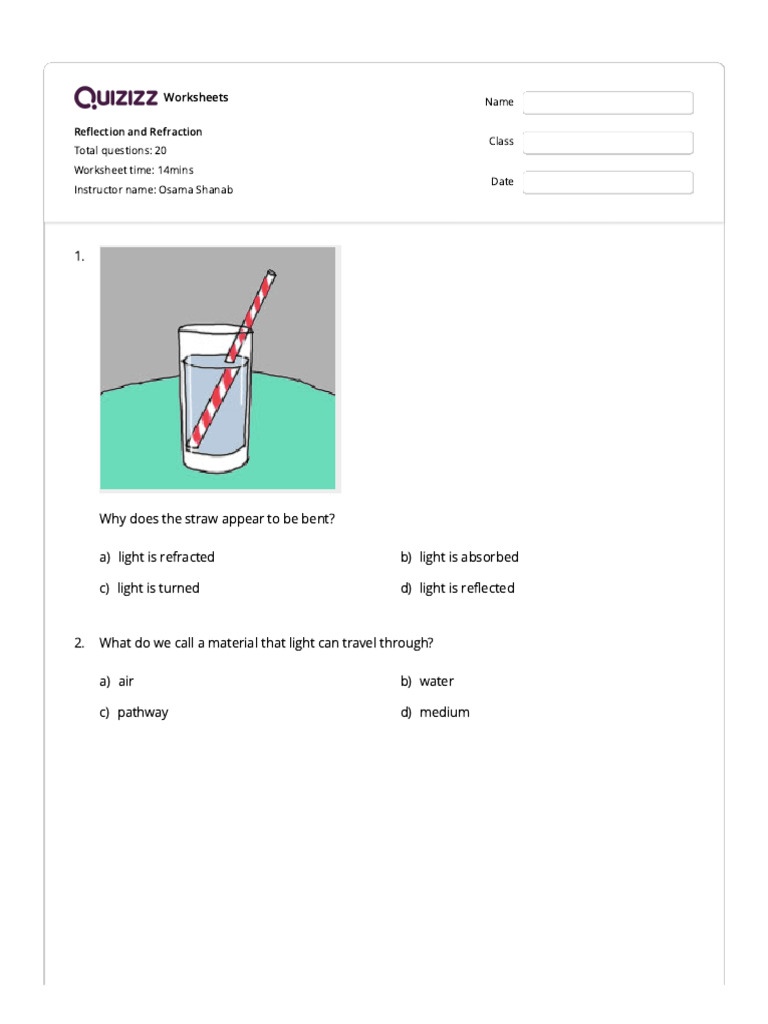 QUIZIZZ Worksheets

Reflection and Refraction
Total questions: 20
Worksheet time: 14mins
Instructor name: Osama Shanab

Name
Class
Date

1.

Why does the straw appear to be bent?

a) light is refracted
b) light is absorbed
c) light is turned
d) light is reflected

2. What do we call a material that light can travel through?

a) air
b) water
c) pathway
d) medium