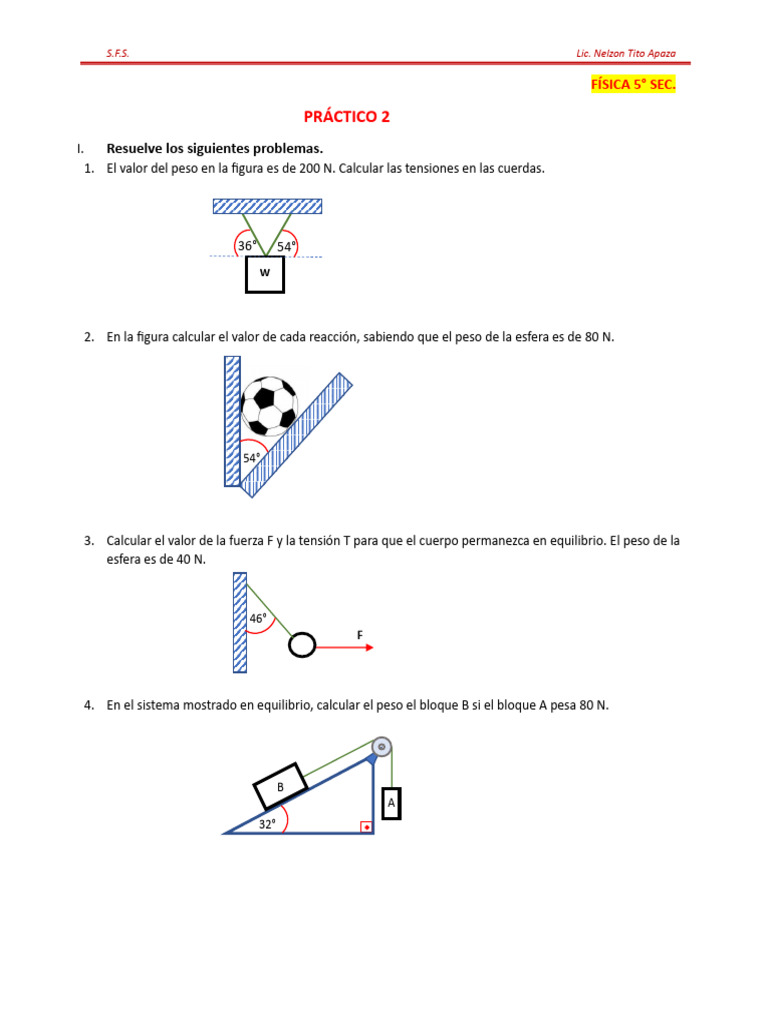 S.F.S. Lic. Nelzon Tito Apaza

FÍSICA 5° SEC.

PRÁCTICO 2

I. Resuelve los siguientes problemas.

1. El valor del peso en la figura es de 200 N. Calcular las tensiones en las cuerdas.

36° 54°

W

2. En la figura calcular el valor de cada reacción, sabiendo que el peso de la esfera es de 80 N.

54°

3. Calcular el valor de la fuerza F y la tensión T para que el cuerpo permanezca en equilibrio. El peso de la esfera es de 40 N.

46°

F

4. En el sistema mostrado en equilibrio, calcular el peso el bloque B si el bloque A pesa 80 N.

B

A

32°