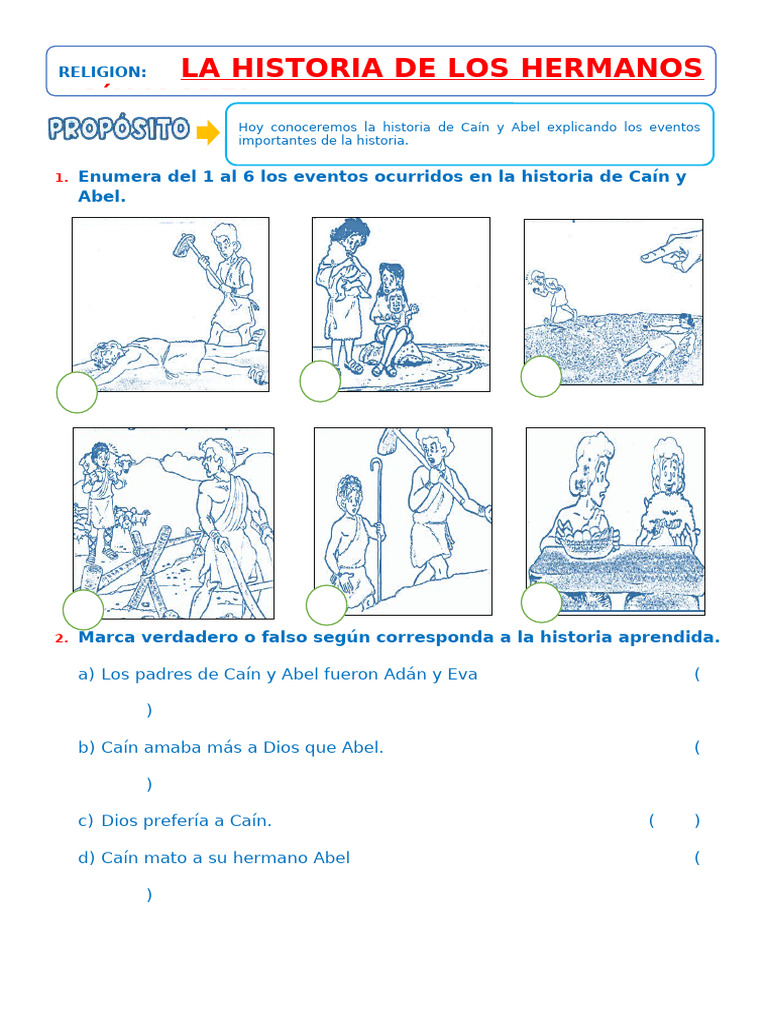 RELIGION: LA HISTORIA DE LOS HERMANOS

PROPÓSITO

Hoy conoceremos la historia de Caín y Abel explicando los eventos importantes de la historia.

1. Enumera del 1 al 6 los eventos ocurridos en la historia de Caín y Abel.

2. Marca verdadero o falso según corresponda a la historia aprendida.

a) Los padres de Caín y Abel fueron Adán y Eva ( )

b) Caín amaba más a Dios que Abel. ( )

c) Dios prefería a Caín. ( )

d) Caín mato a su hermano Abel ( )