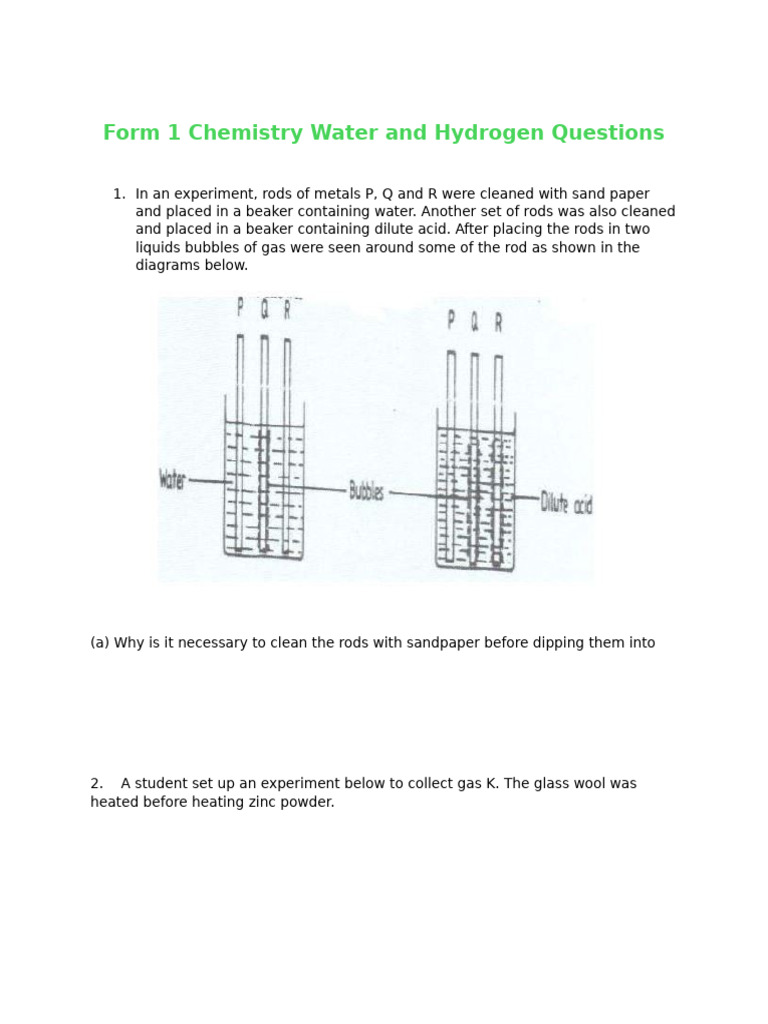 Form 1 Chemistry Water and Hydrogen Questions

1. In an experiment, rods of metals P, Q and R were cleaned with sand paper and placed in a beaker containing water. Another set of rods was also cleaned and placed in a beaker containing dilute acid. After placing the rods in two liquids bubbles of gas were seen around some of the rod as shown in the diagrams below.

P Q R
P Q R
Water
Bubbles
Dilute acid

(a) Why is it necessary to clean the rods with sandpaper before dipping them into

2. A student set up an experiment below to collect gas K. The glass wool was heated before heating zinc powder.