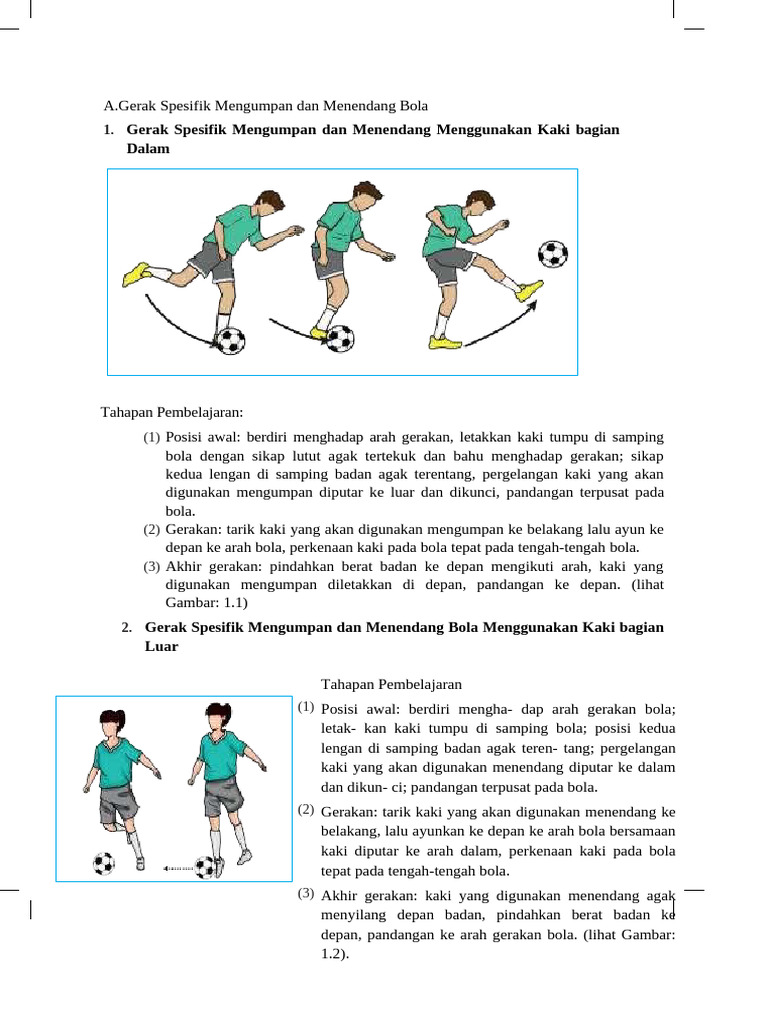 A.Gerak Spesifik Mengumpan dan Menendang Bola

1. **Gerak Spesifik Mengumpan dan Menendang Menggunakan Kaki bagian Dalam**

Tahapan Pembelajaran:

(1) Posisi awal: berdiri menghadap arah gerakan, letakkan kaki tumpu di samping bola dengan sikap lutut agak tertekuk dan bahu menghadap gerakan; sikap kedua lengan di samping badan agak terentang, pergelangan kaki yang akan digunakan mengumpan diputar ke luar dan dikunci, pandangan terpusat pada bola.

(2) Gerakan: tarik kaki yang akan digunakan mengumpan ke belakang lalu ayun ke depan ke arah bola, perkenaan kaki pada bola tepat pada tengah-tengah bola.

(3) Akhir gerakan: pindahkan berat badan ke depan mengikuti arah, kaki yang digunakan mengumpan diletakkan di depan, pandangan ke depan. (lihat Gambar: 1.1)

2. **Gerak Spesifik Mengumpan dan Menendang Bola Menggunakan Kaki bagian Luar**

Tahapan Pembelajaran

(1) Posisi awal: berdiri mengha- dap arah gerakan bola; letak- kan kaki tumpu di samping bola; posisi kedua lengan di samping badan agak teren- tang; pergelangan kaki yang akan digunakan menendang diputar ke dalam dan dikun- ci; pandangan terpusat pada bola.

(2) Gerakan: tarik kaki yang akan digunakan menendang ke belakang, lalu ayunkan ke depan ke arah bola bersamaan kaki diputar ke arah dalam, perkenaan kaki pada bola tepat pada tengah-tengah bola.

(3) Akhir gerakan: kaki yang digunakan menendang agak menyilang depan badan, pindahkan berat badan ke depan, pandangan ke arah gerakan bola. (lihat Gambar: 1.2).